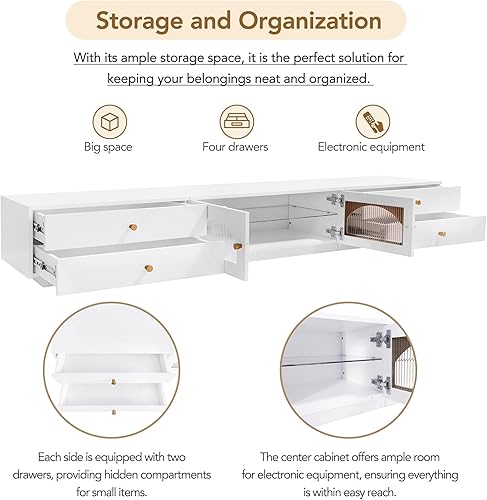 Storage and Organization

With its ample storage space, it is the perfect solution for keeping your belongings neat and organized.

Big space

Four drawers

Electronic equipment

Each side is equipped with two drawers, providing hidden compartments for small items.

The center cabinet offers ample room for electronic equipment, ensuring everything is within easy reach.