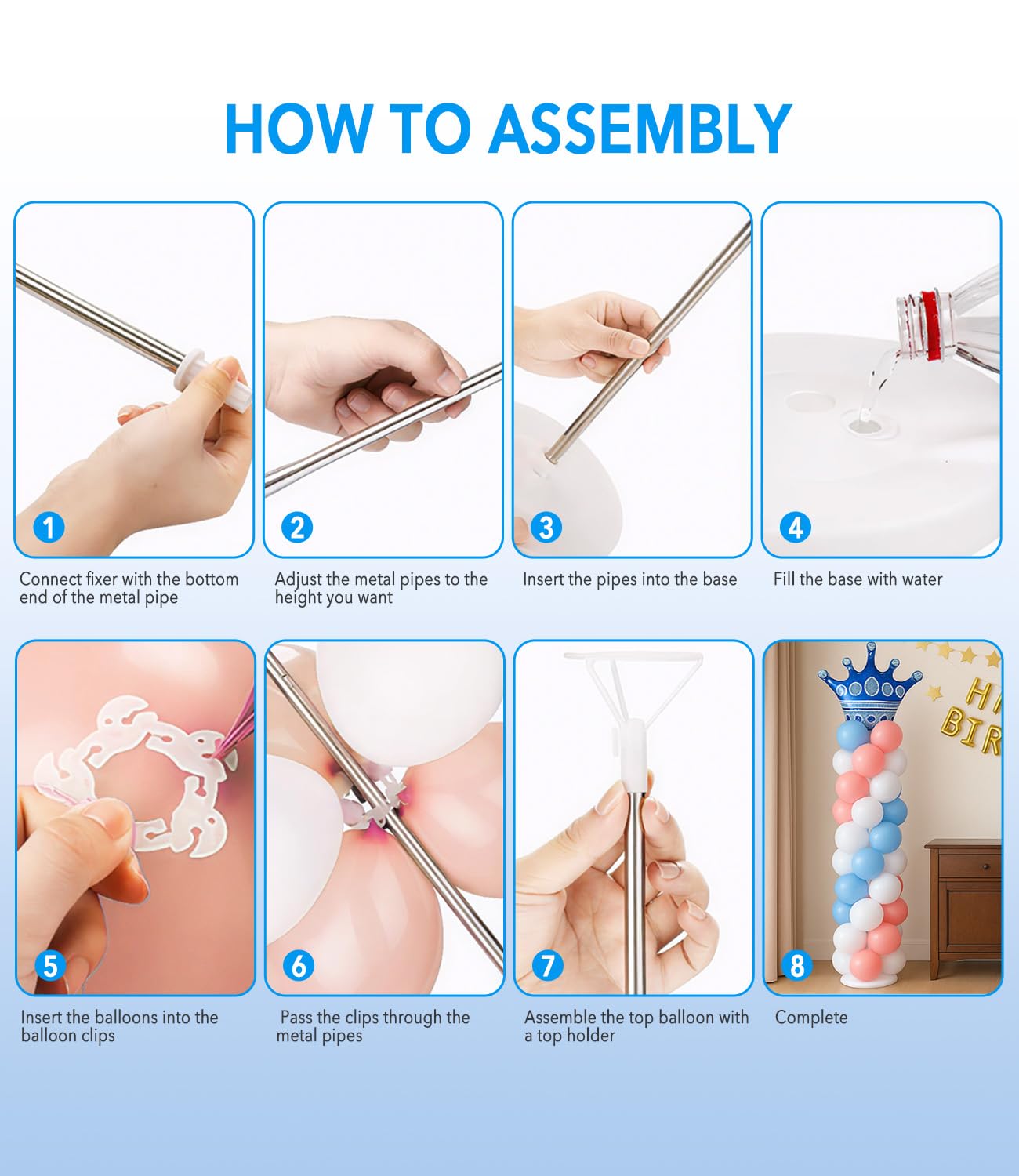 HOW TO ASSEMBLY

1

Connect fixer with the bottom end of the metal pipe

2

Adjust the metal pipes to the height you want

3

Insert the pipes into the base

4

Fill the base with water

5

Insert the balloons into the balloon clips

6

Pass the clips through the metal pipes

7

Assemble the top balloon with a top holder

8

Complete