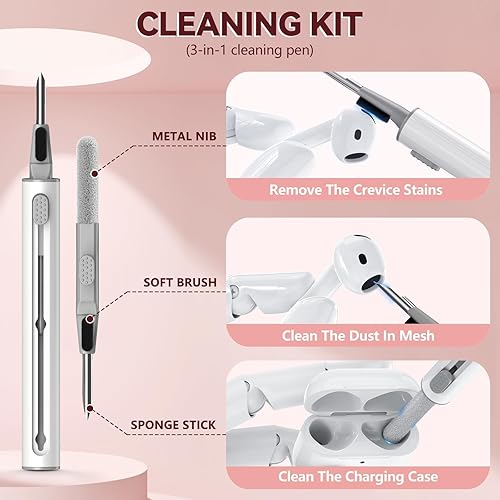 CLEANING KIT
(3-in-1 cleaning pen)

METAL NIB

Remove The Crevice Stains

SOFT BRUSH

Clean The Dust In Mesh

SPONGE STICK

Clean The Charging Case