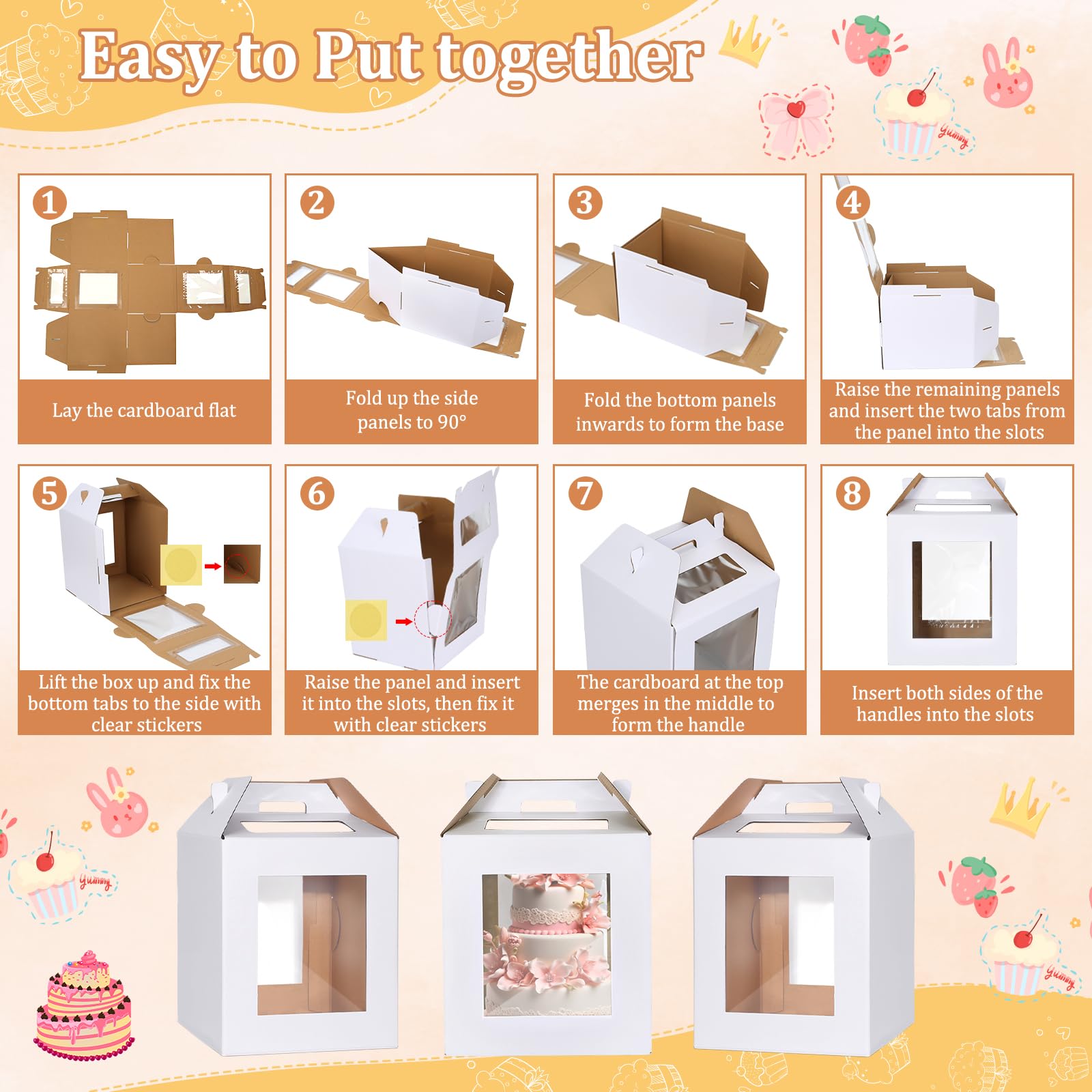 Easy to Put together

yummy

1
Lay the cardboard flat

2
Fold up the side panels to 90°

3
Fold the bottom panels inwards to form the base

4
Raise the remaining panels and insert the two tabs from the panel into the slots

5
Lift the box up and fix the bottom tabs to the side with clear stickers

6
Raise the panel and insert it into the slots, then fix it with clear stickers

7
The cardboard at the top merges in the middle to form the handle

8
Insert both sides of the handles into the slots

yummy

yummy