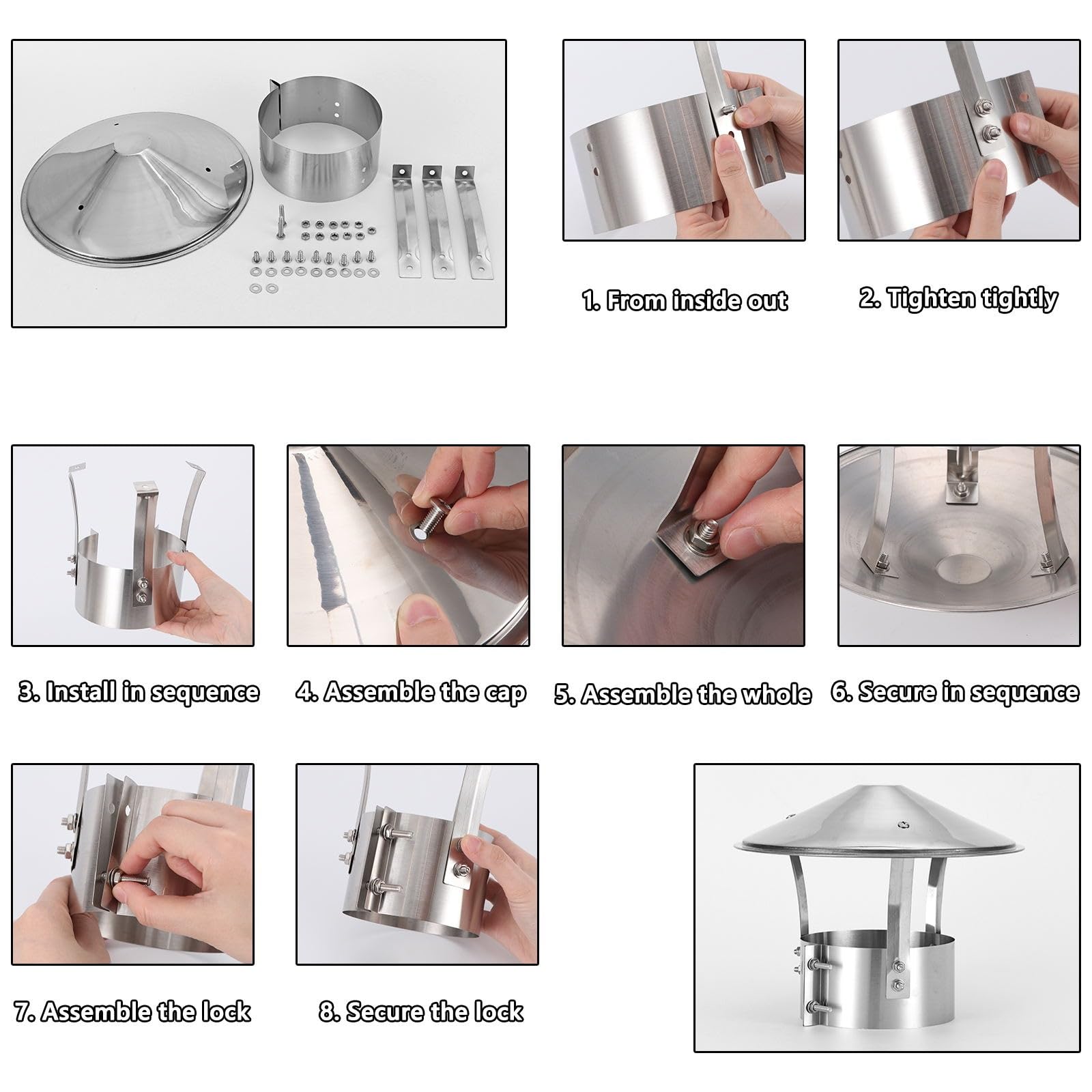 1. From inside out

2. Tighten tightly

3. Install in sequence

4. Assemble the cap

5. Assemble the whole

6. Secure in sequence

7. Assemble the lock

8. Secure the lock