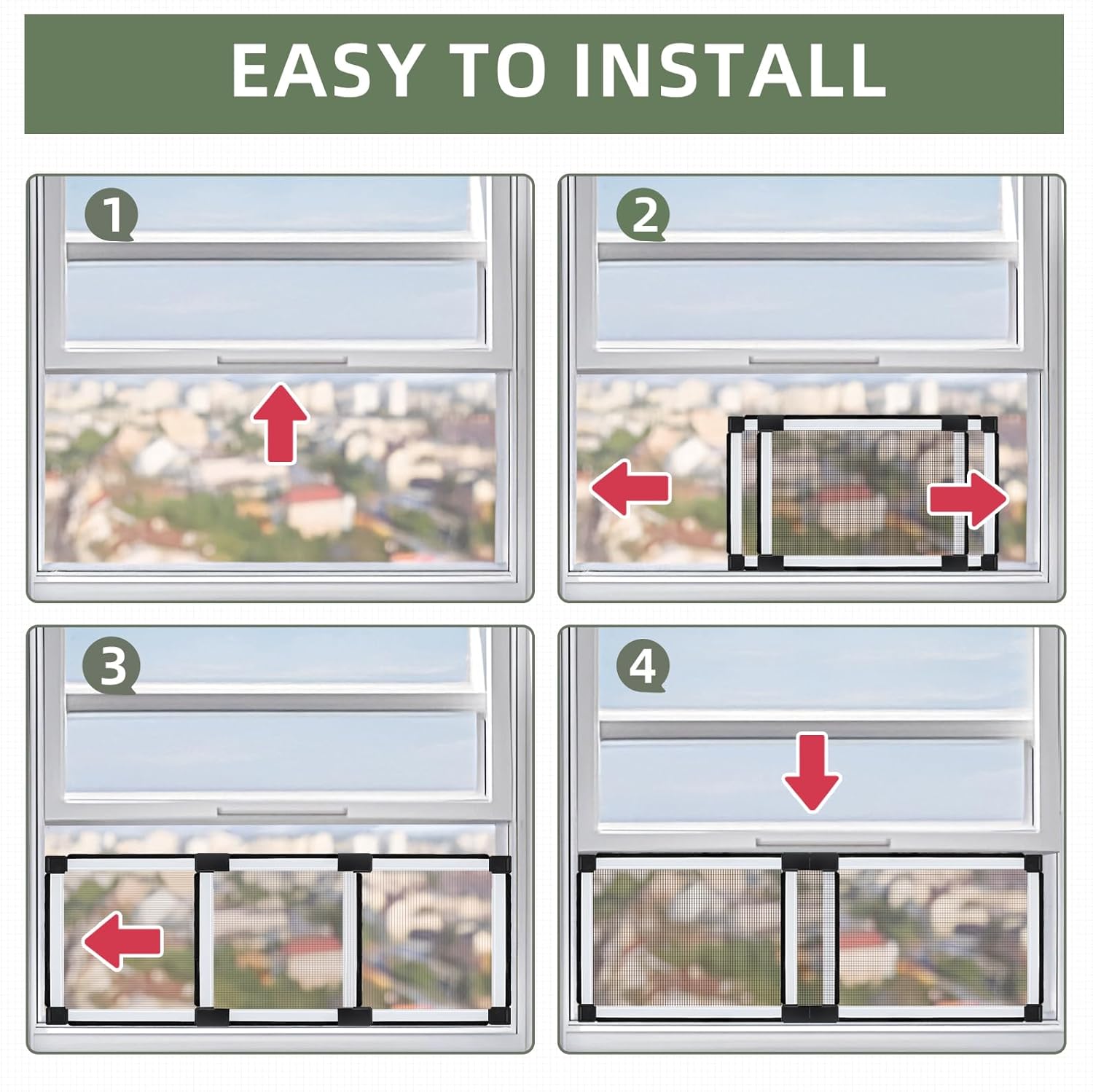 EASY TO INSTALL

1

2

3

4