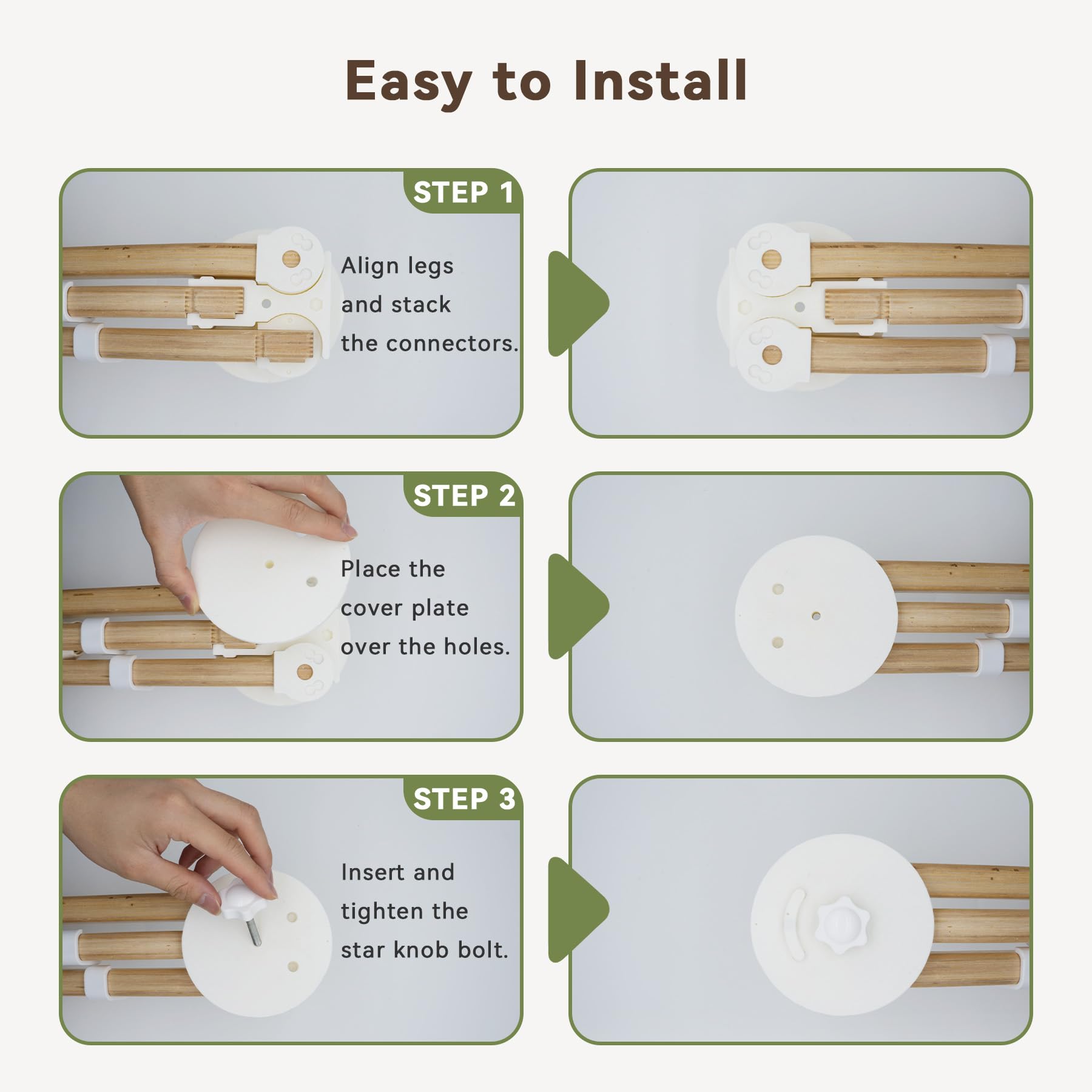 Easy to Install

STEP 1

Align legs and stack the connectors.

STEP 2

Place the cover plate over the holes.

STEP 3

Insert and tighten the star knob bolt.