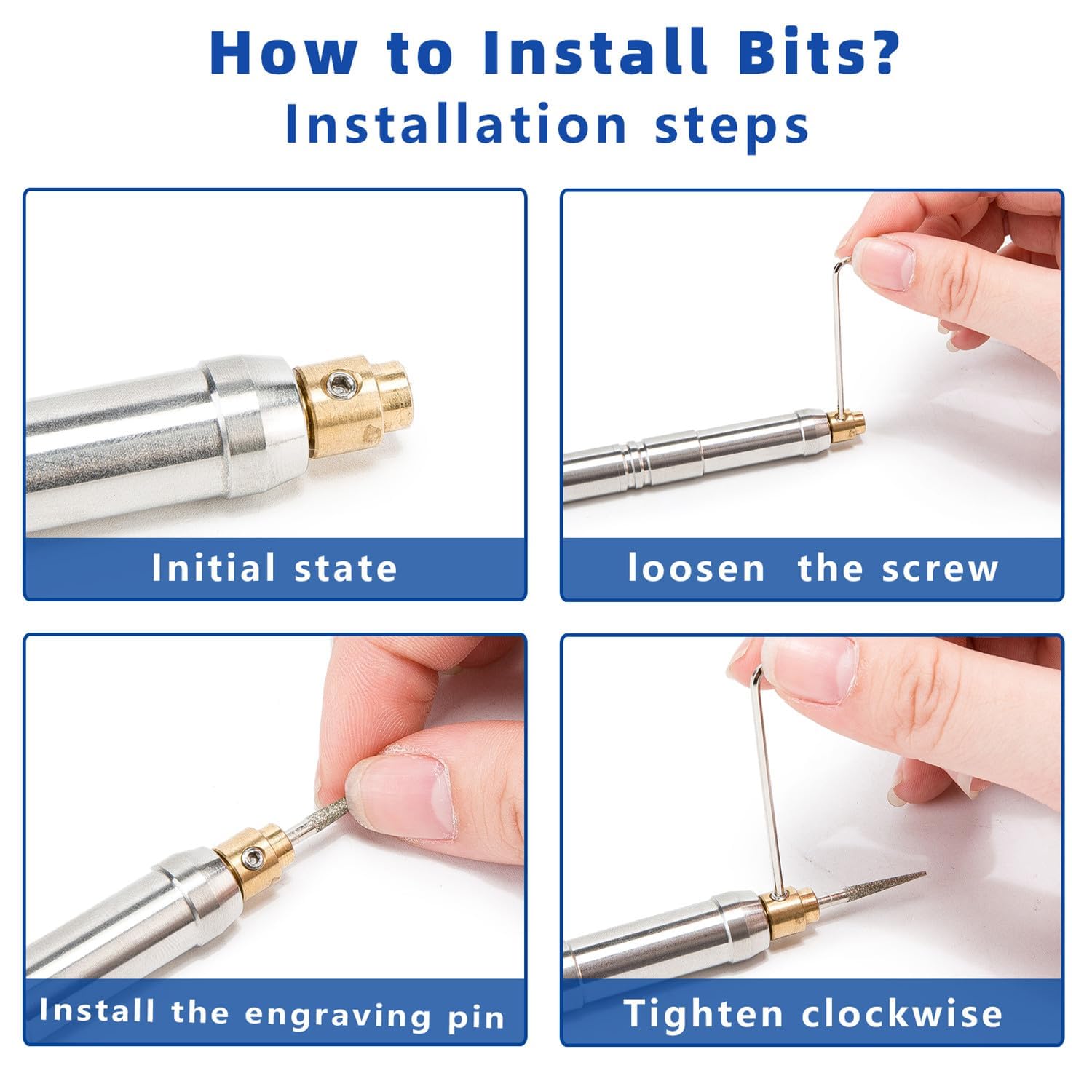 How to Install Bits?
Installation steps

Initial state

loosen the screw

Install the engraving pin

Tighten clockwise