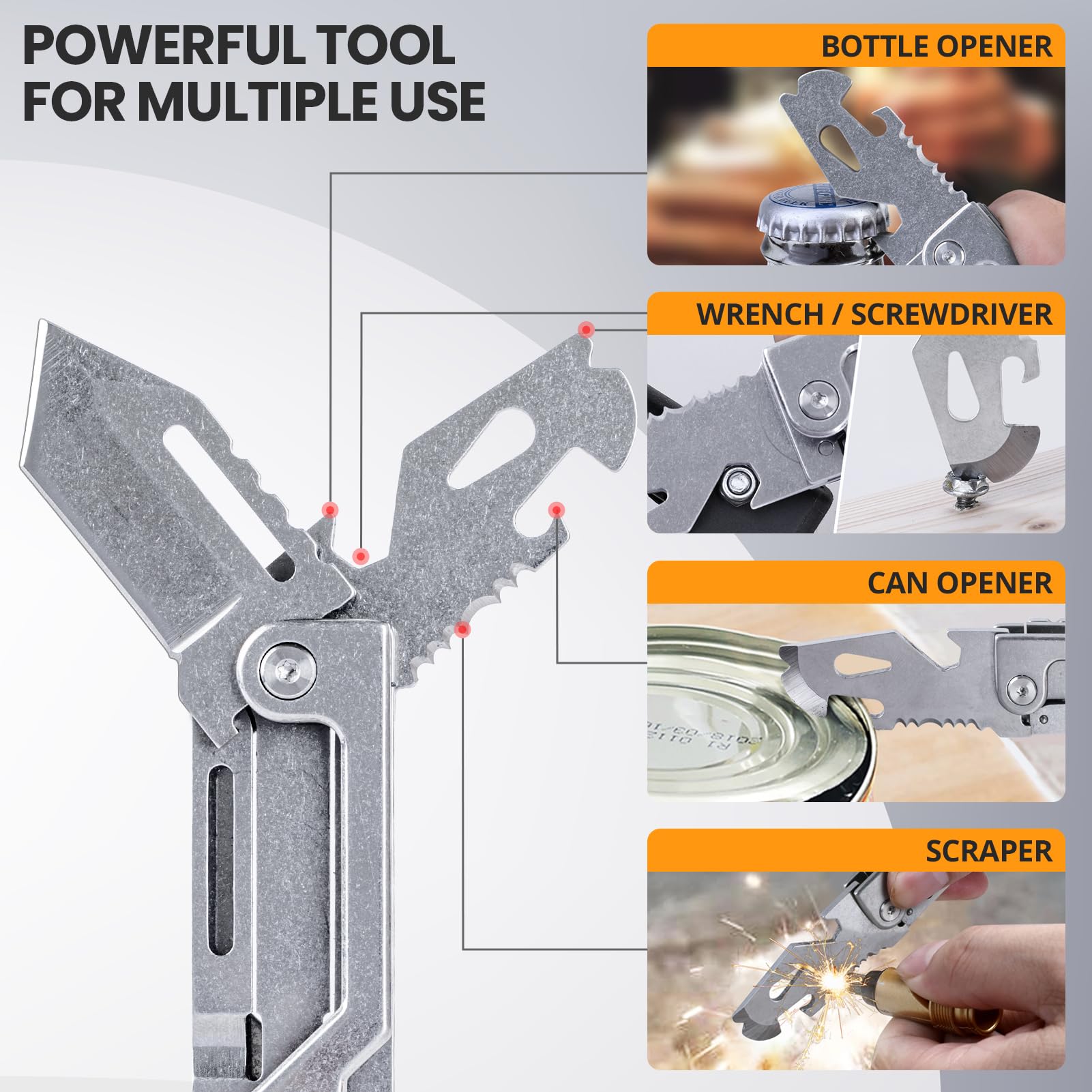 POWERFUL TOOL FOR MULTIPLE USE

BOTTLE OPENER

WRENCH / SCREWDRIVER

CAN OPENER

SCRAPER