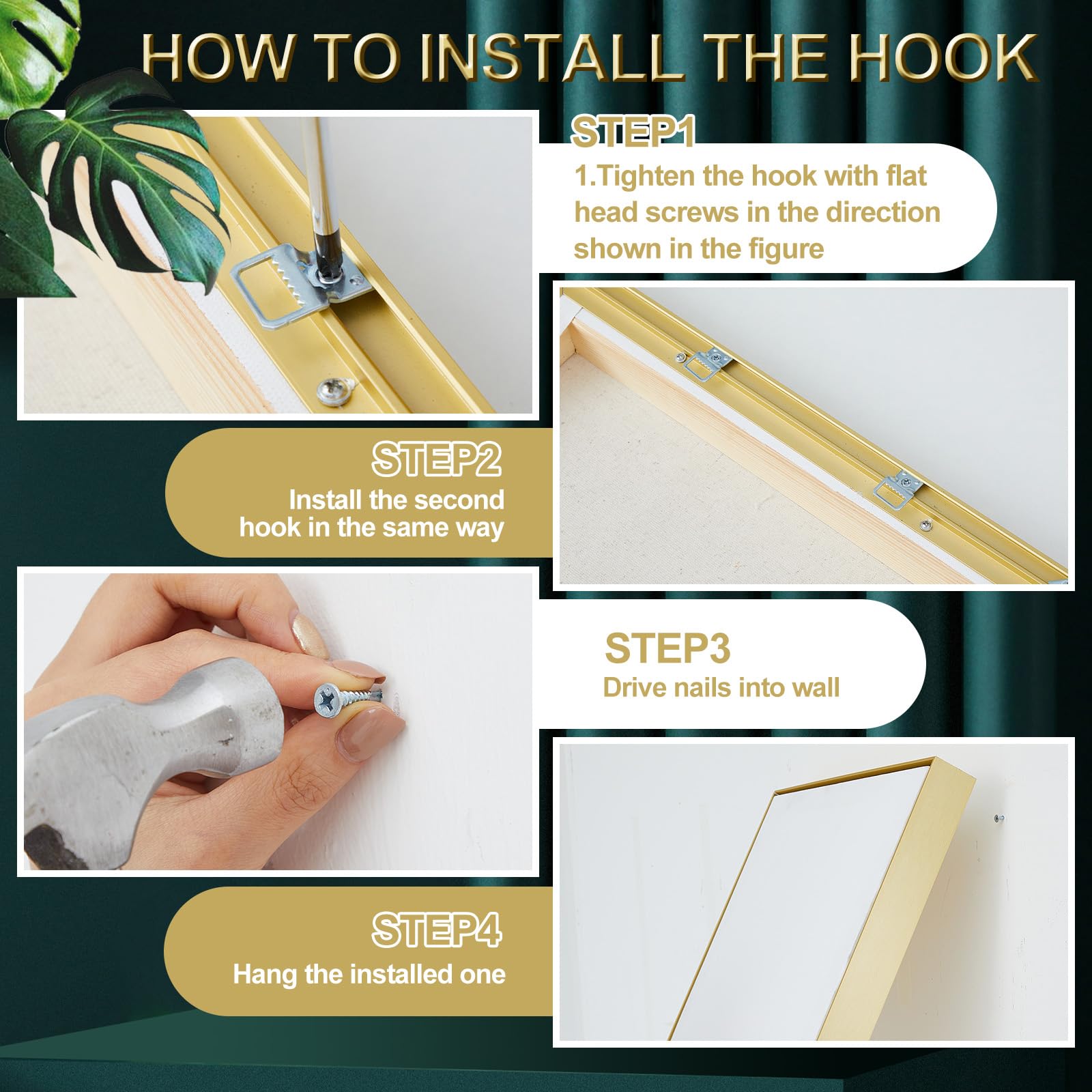 HOW TO INSTALL THE HOOK

STEP1

1.Tighten the hook with flat head screws in the direction shown in the figure

STEP2

Install the second hook in the same way

STEP3

Drive nails into wall

STEP4

Hang the installed one