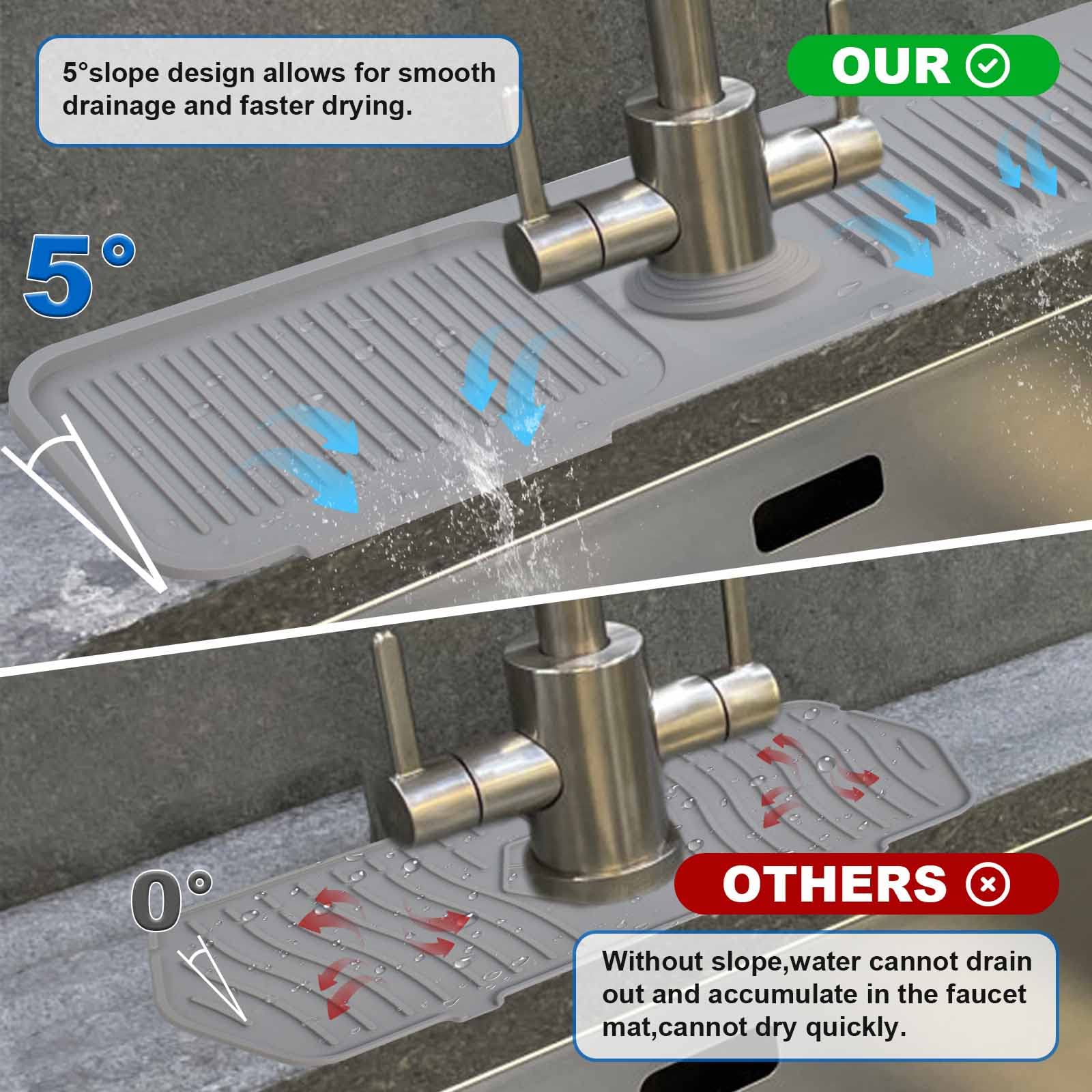 5°slope design allows for smooth drainage and faster drying.

OUR

5°

0°

OTHERS

Without slope,water cannot drain out and accumulate in the faucet mat,cannot dry quickly.