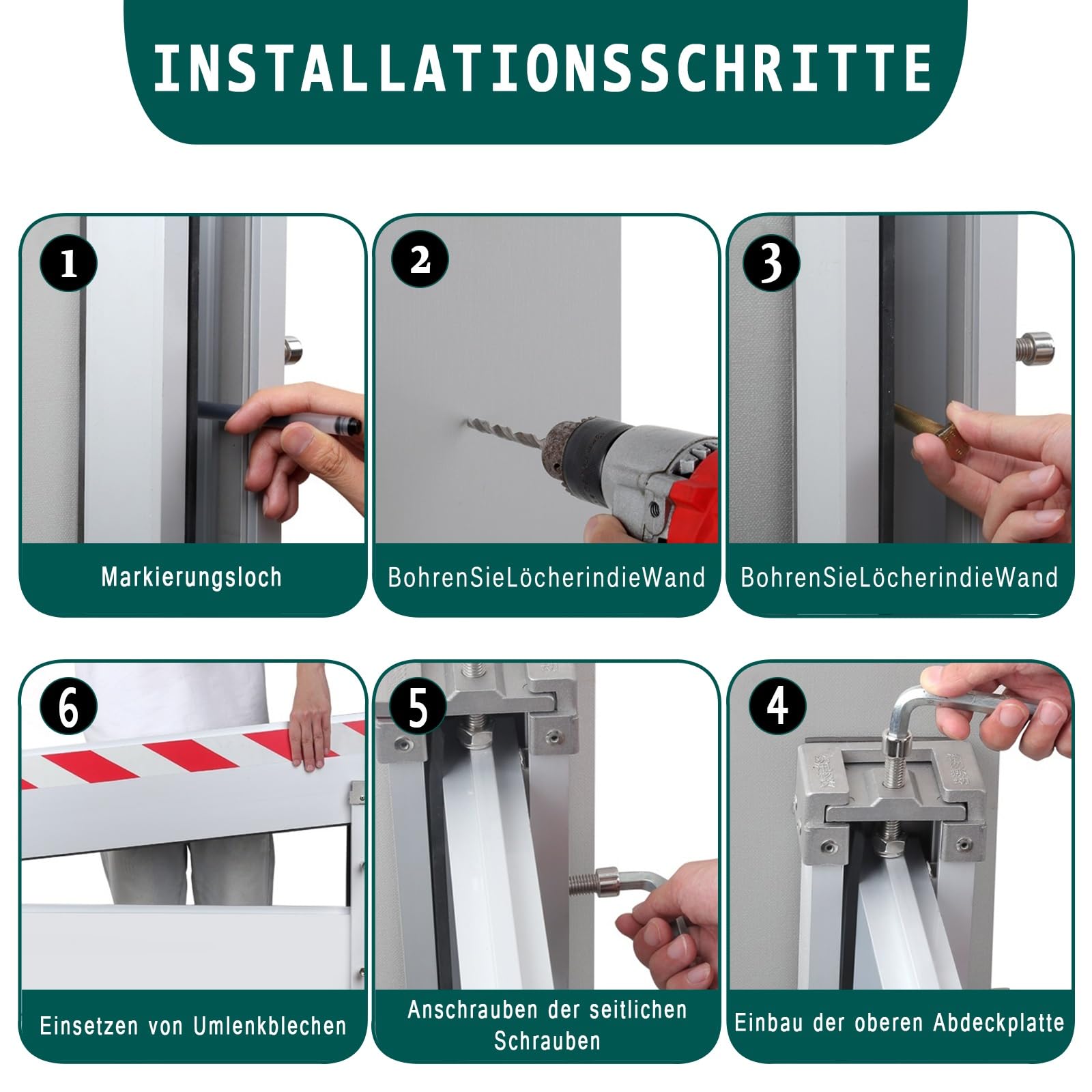 INSTALLATIONSSCHRITTE

1
Markierungsloch

2
BohrenSieLöcherindieWand

3
BohrenSieLöcherindieWand

6
Einsetzen von Umlenkblechen

5
Anschrauben der seitlichen Schrauben

4
Einbau der oberen Abdeckplatte