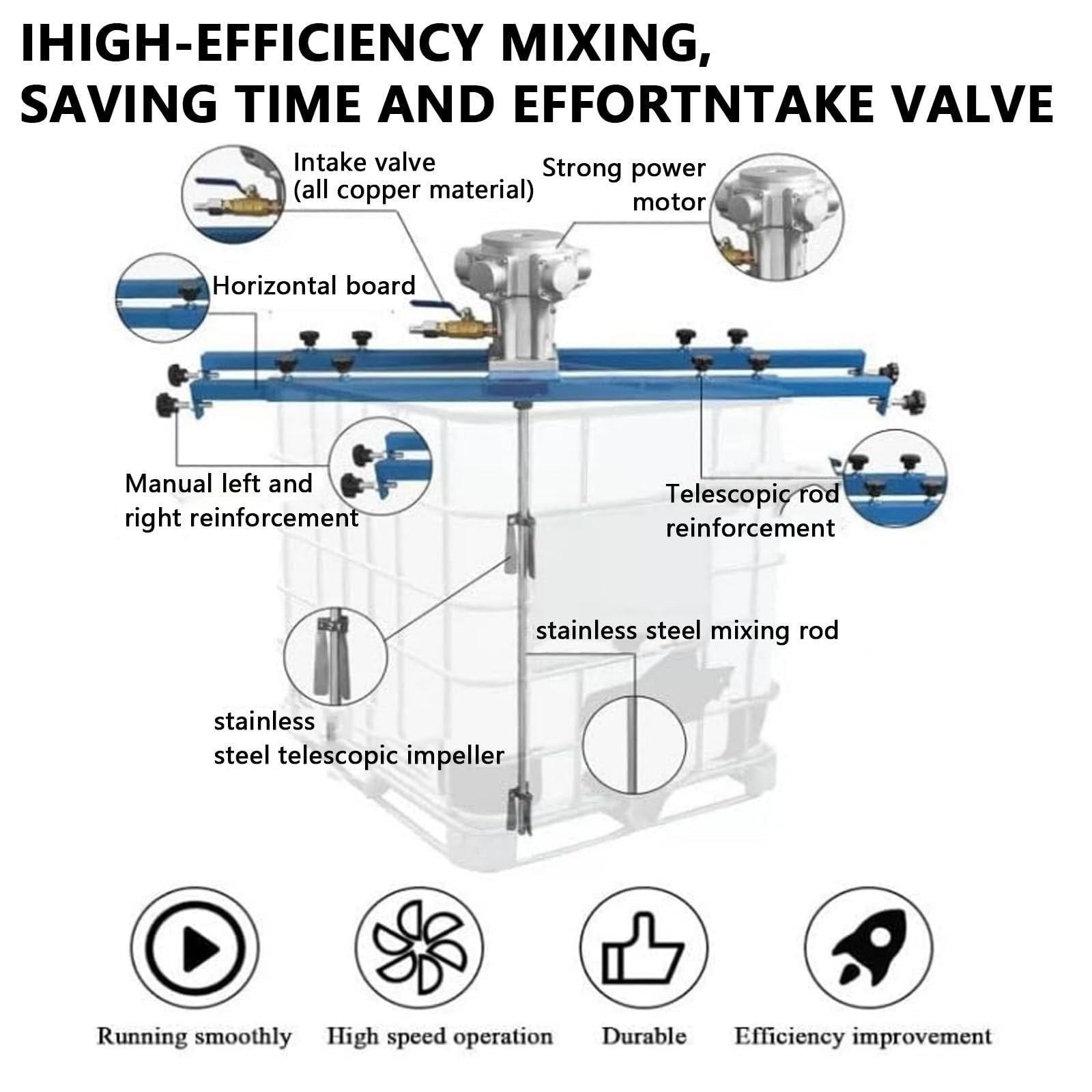 IHIGH-EFFICIENCY MIXING, SAVING TIME AND EFFORTNTAKE VALVE

Intake valve
(all copper material)

Strong power motor

Horizontal board

Manual left and right reinforcement

Telescopic rod reinforcement

stainless steel mixing rod

stainless
steel telescopic impeller

Running smoothly

High speed operation

Durable

Efficiency improvement