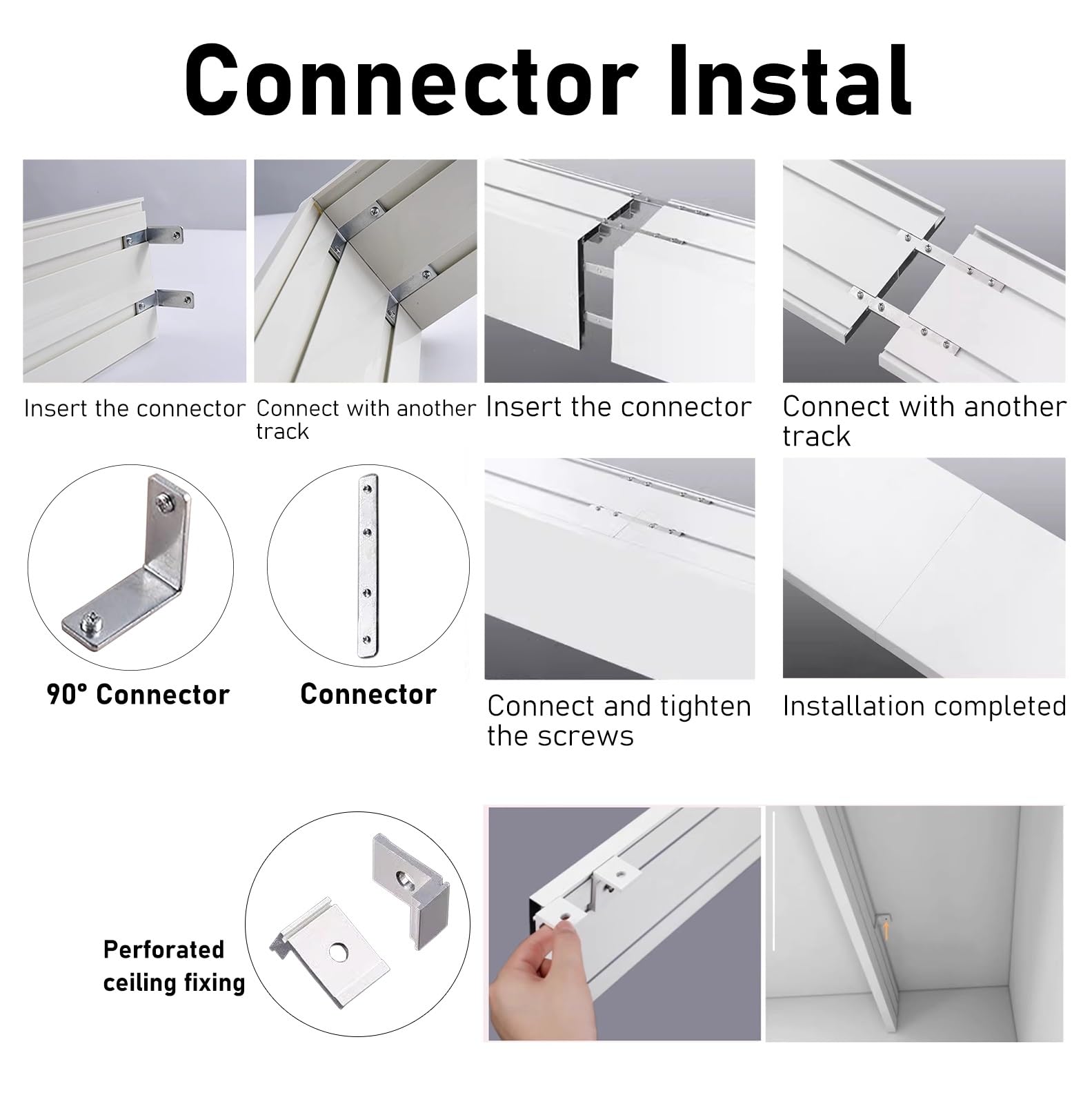 Connector Instal

Insert the connector

Connect with another track

Insert the connector

Connect with another track

90° Connector

Connector

Connect and tighten the screws

Installation completed

Perforated ceiling fixing