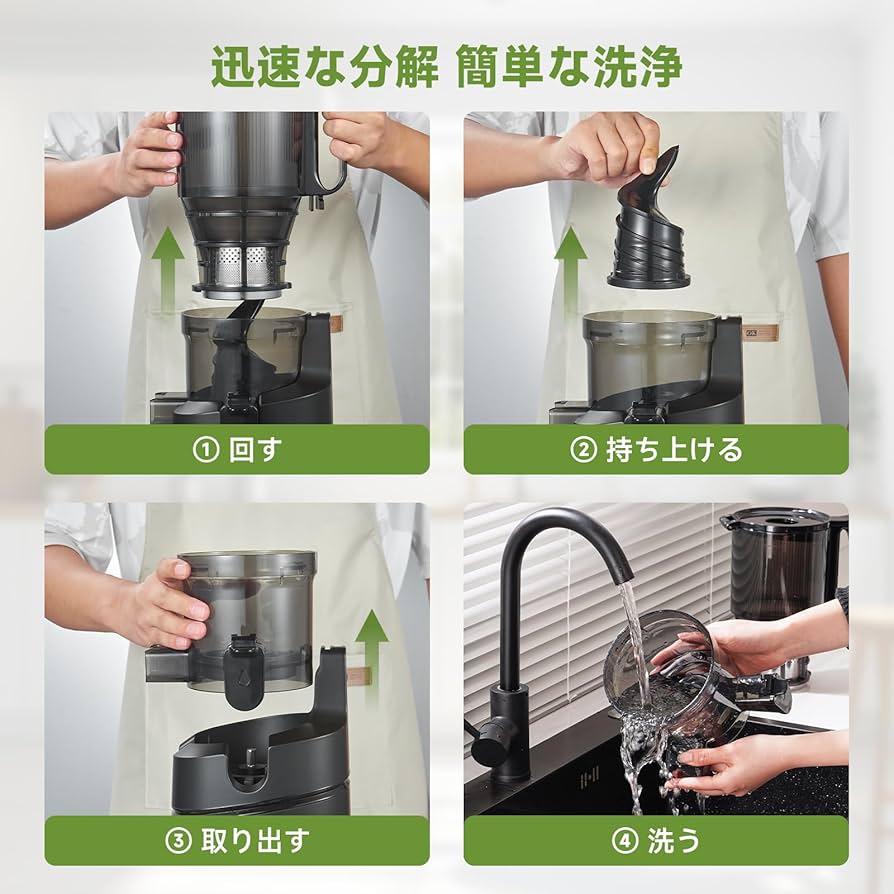 迅速な分解 簡単な洗浄

① 回す

② 持ち上げる

③ 取り出す

④ 洗う