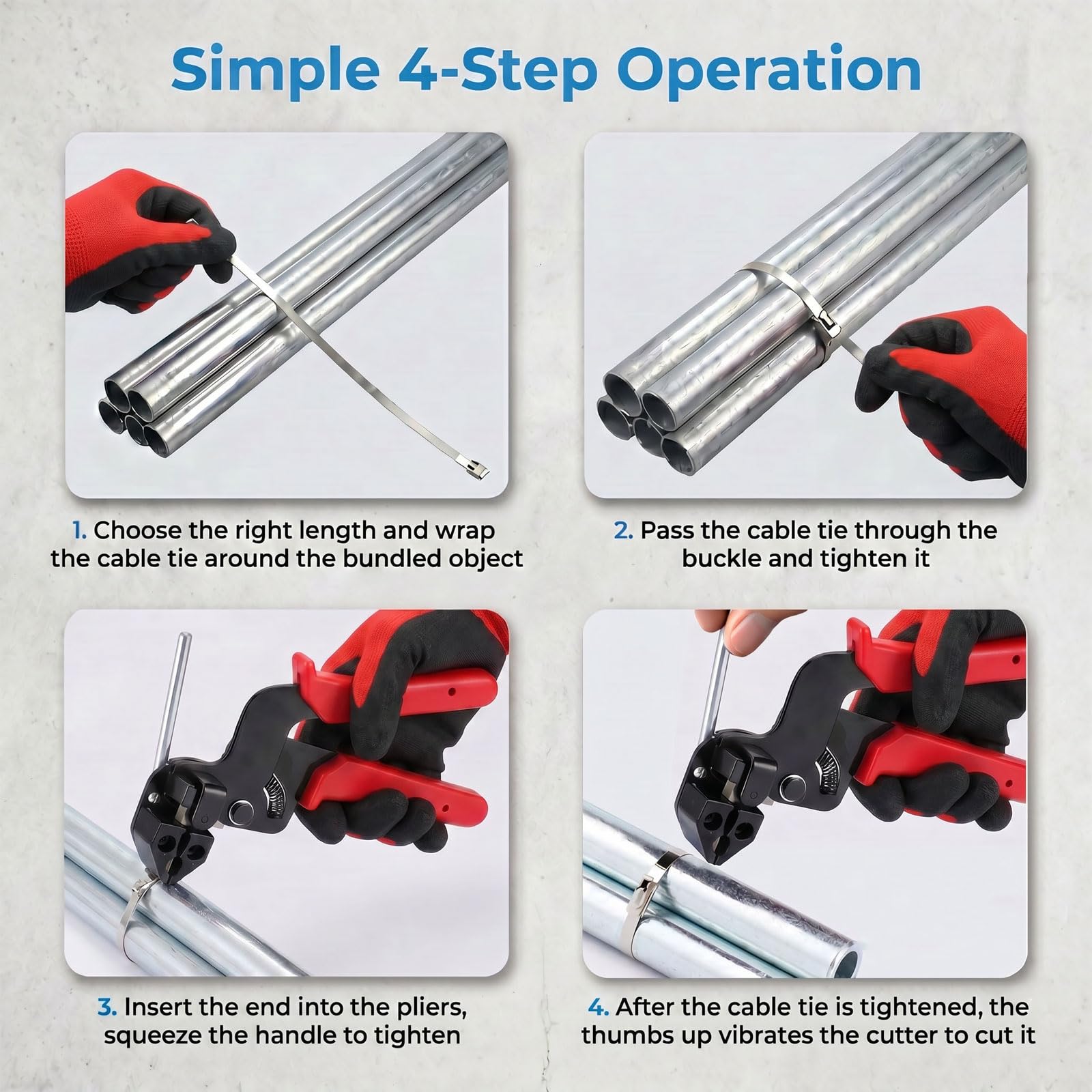 Simple 4-Step Operation

1. Choose the right length and wrap the cable tie around the bundled object

2. Pass the cable tie through the buckle and tighten it

3. Insert the end into the pliers, squeeze the handle to tighten

4. After the cable tie is tightened, the thumbs up vibrates the cutter to cut it