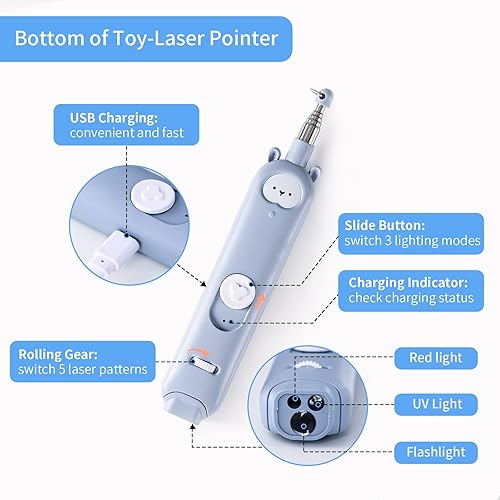 Bottom of Toy-Laser Pointer

USB Charging:
convenient and fast

Slide Button:
switch 3 lighting modes

Charging Indicator:
check charging status

Rolling Gear:
switch 5 laser patterns

Red light

UV Light

Flashlight