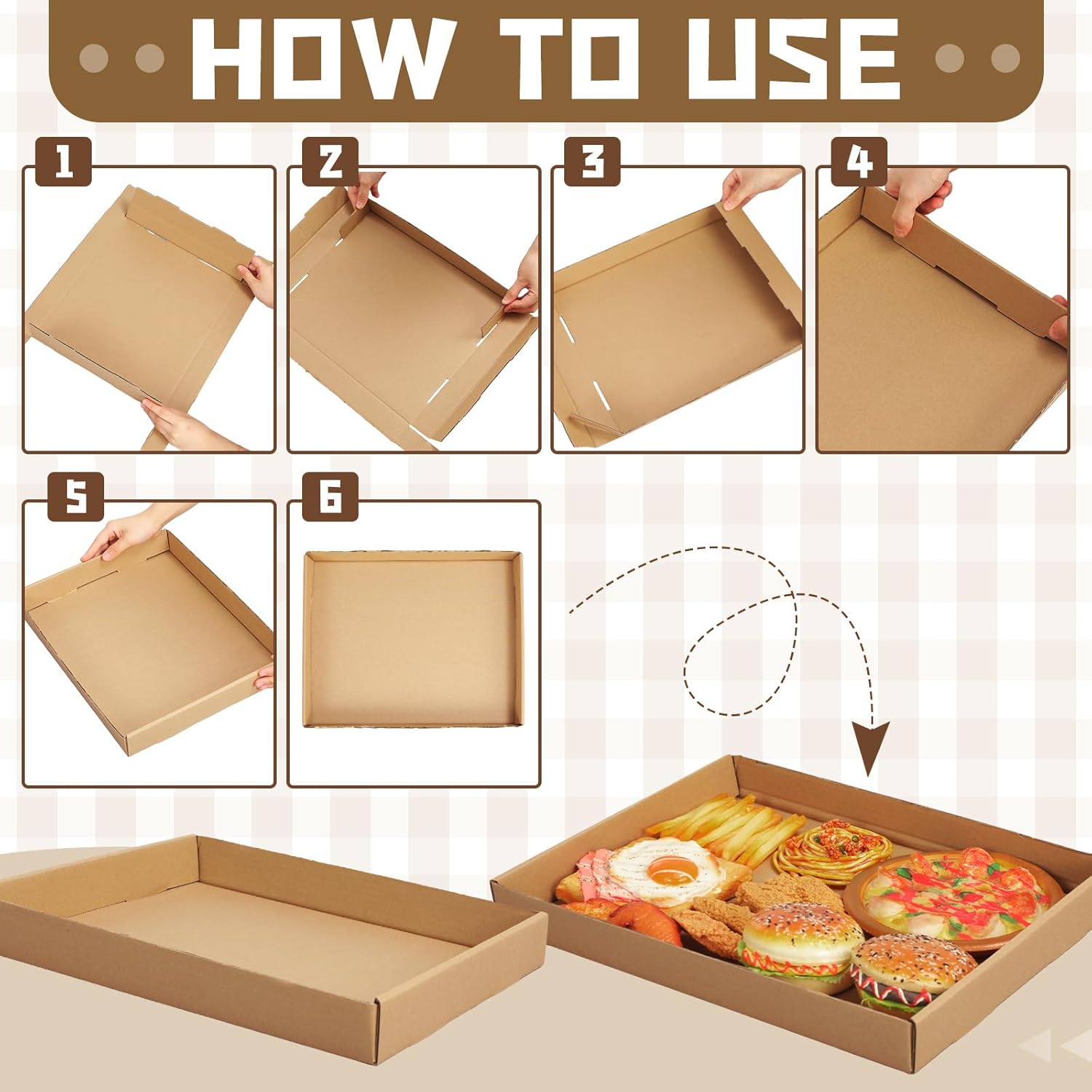 HOW TO USE

1

2

3

4

5

6