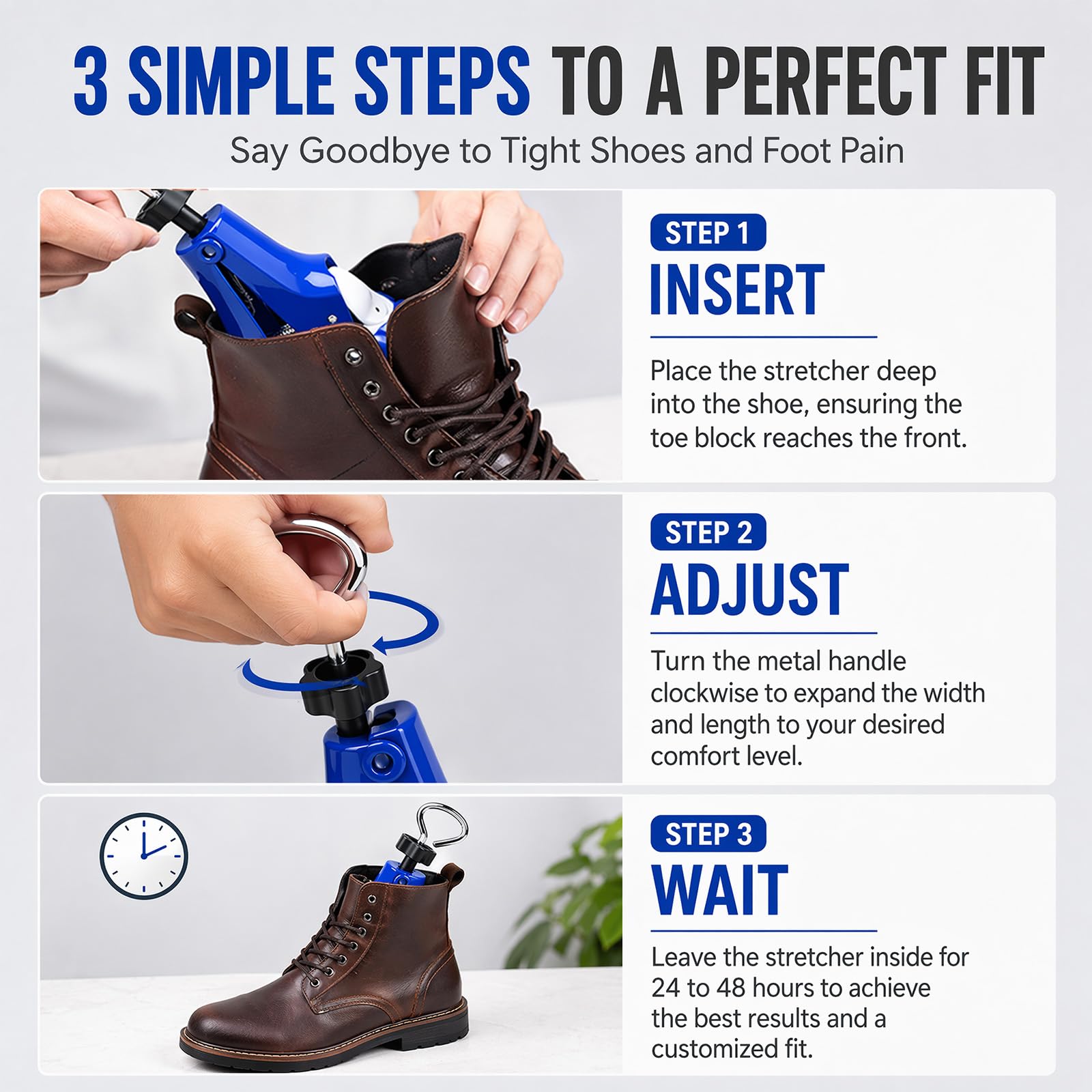 3 SIMPLE STEPS TO A PERFECT FIT

Say Goodbye to Tight Shoes and Foot Pain

STEP 1

INSERT

Place the stretcher deep into the shoe, ensuring the toe block reaches the front.

STEP 2

ADJUST

Turn the metal handle clockwise to expand the width and length to your desired comfort level.

STEP 3

WAIT

Leave the stretcher inside for 24 to 48 hours to achieve the best results and a customized fit.