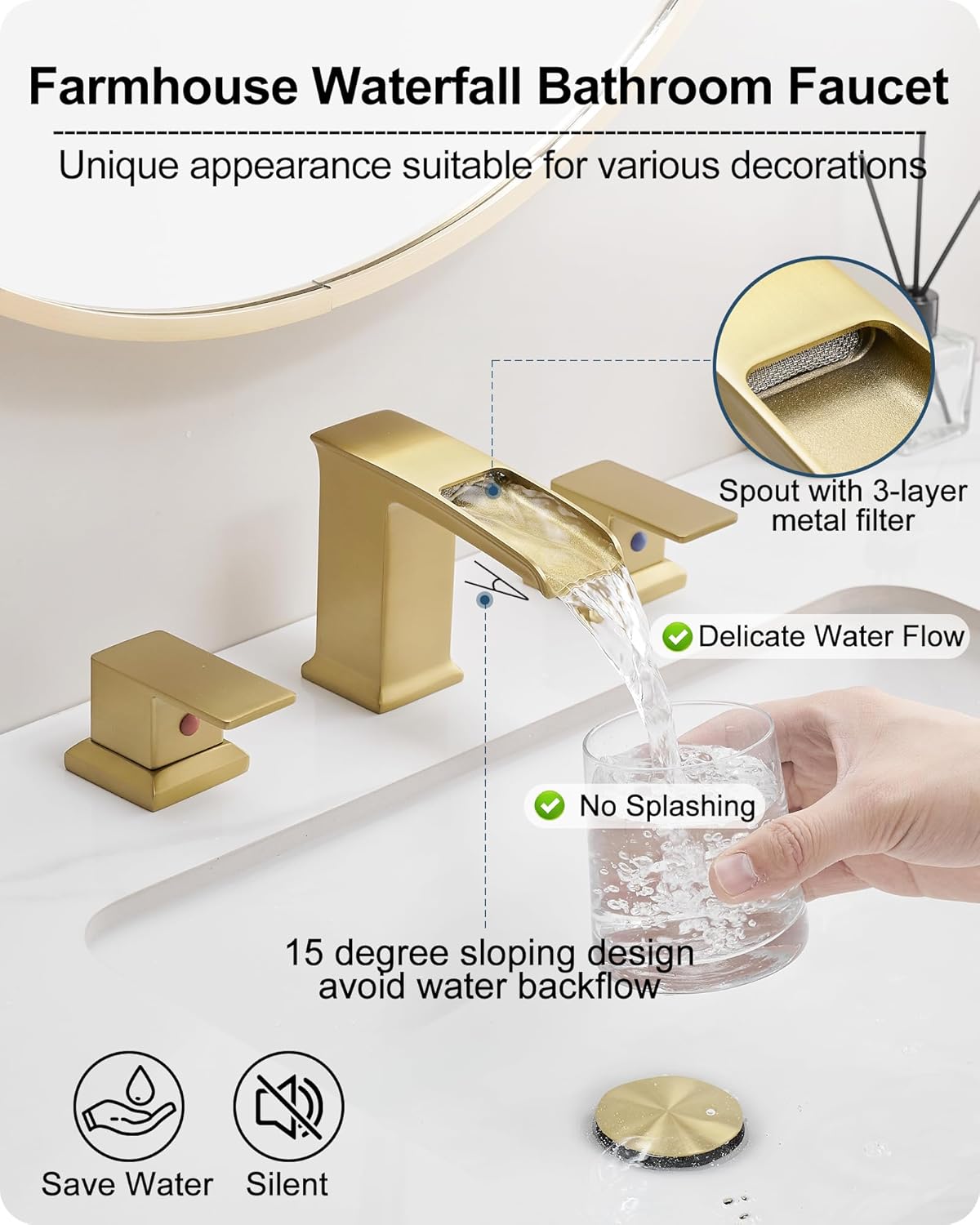 Farmhouse Waterfall Bathroom Faucet

Unique appearance suitable for various decorations

Spout with 3-layer metal filter

Delicate Water Flow

No Splashing

15 degree sloping design avoid water backflow

Save Water

Silent