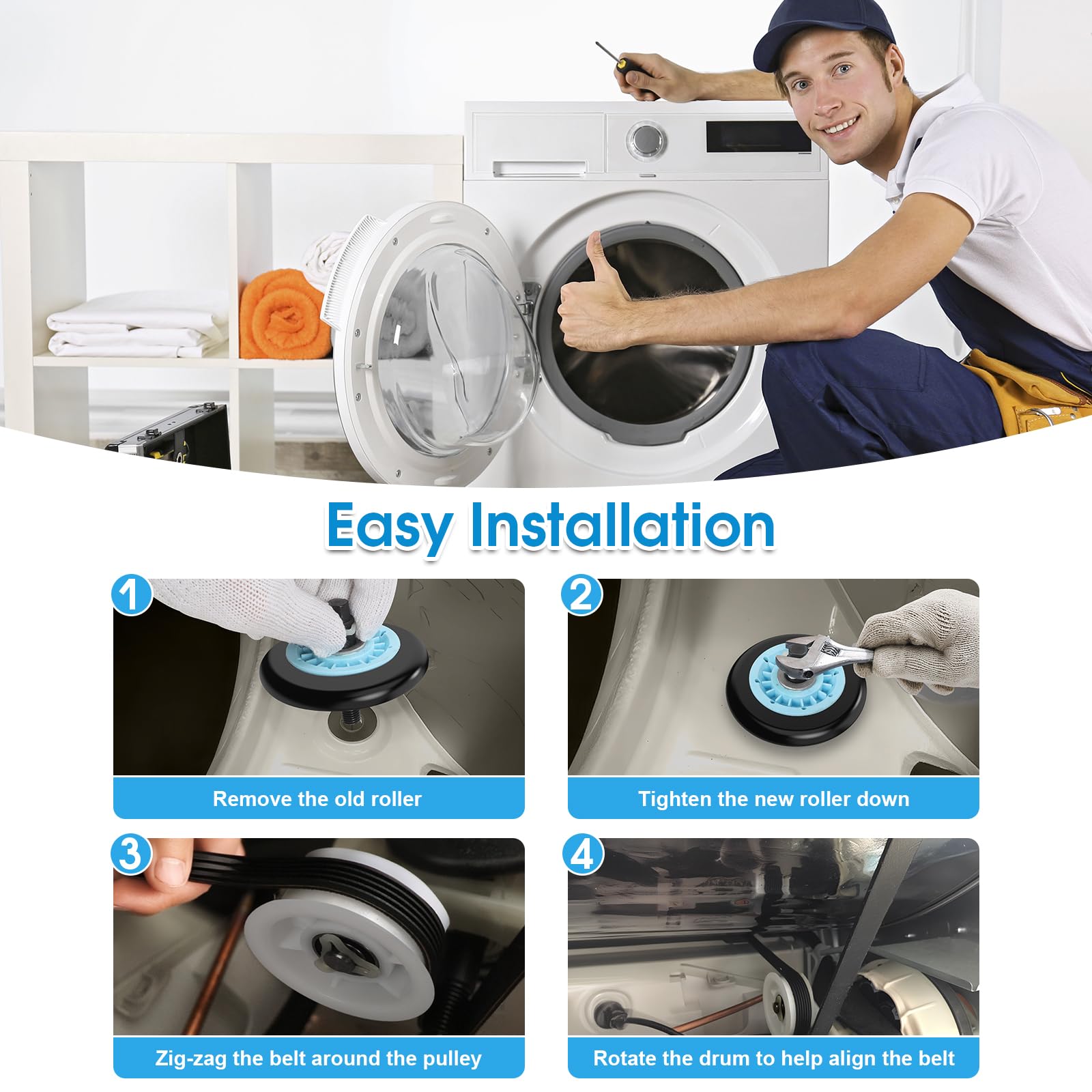 Easy Installation

1

Remove the old roller

2

Tighten the new roller down

3

Zig-zag the belt around the pulley

4

Rotate the drum to help align the belt