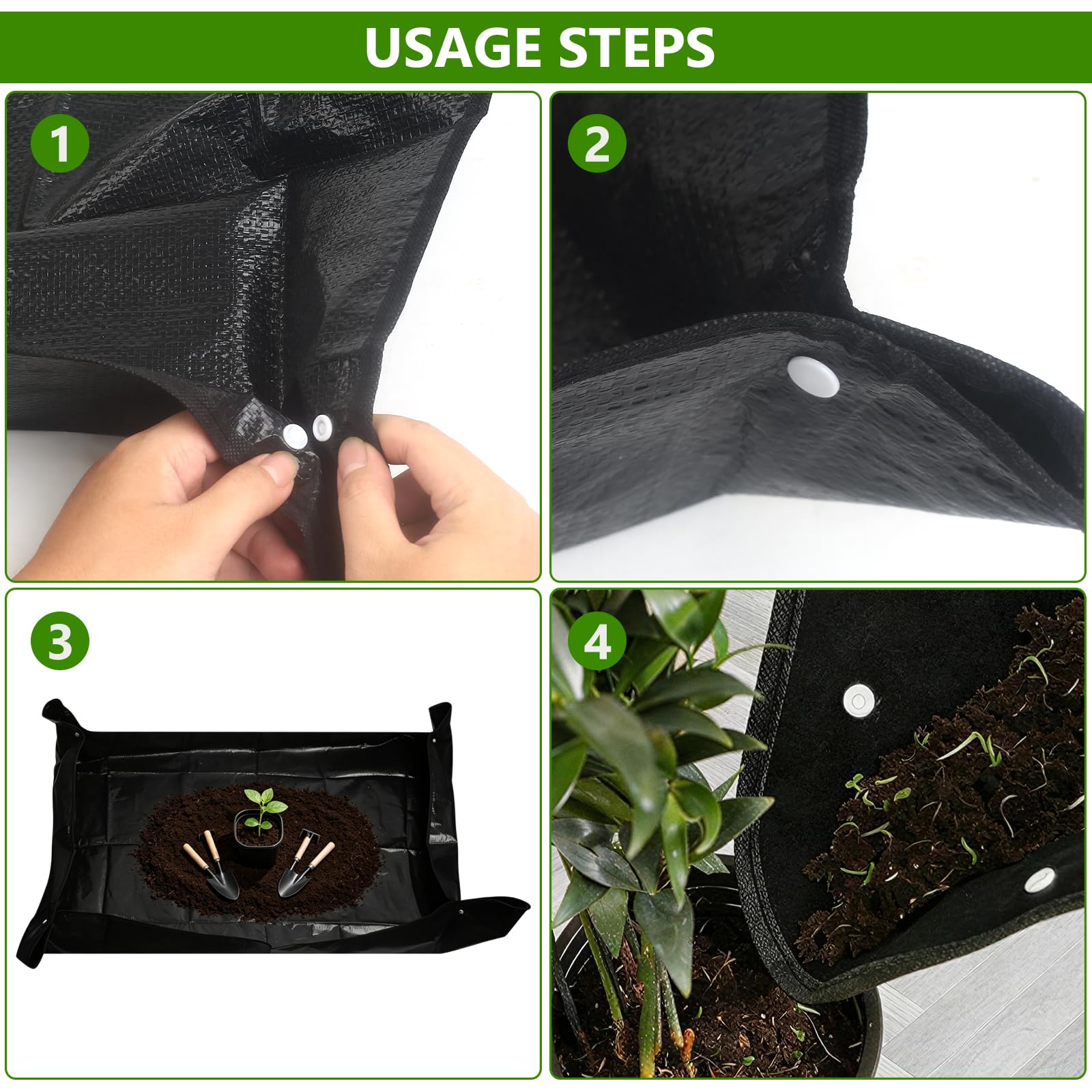 USAGE STEPS

1

2

3

4