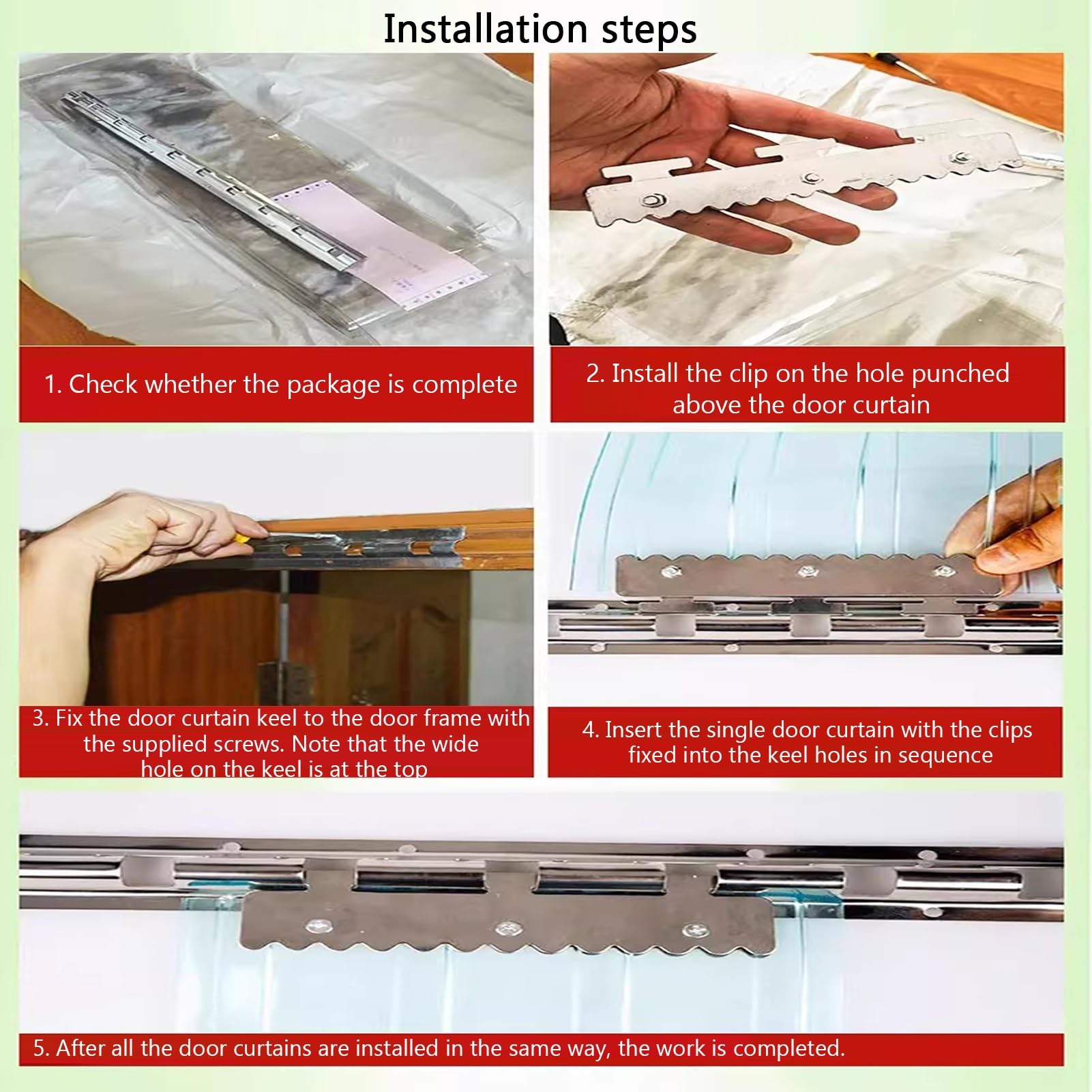 Installation steps

1. Check whether the package is complete

2. Install the clip on the hole punched above the door curtain

3. Fix the door curtain keel to the door frame with the supplied screws. Note that the wide hole on the keel is at the top

4. Insert the single door curtain with the clips fixed into the keel holes in sequence

5. After all the door curtains are installed in the same way, the work is completed.