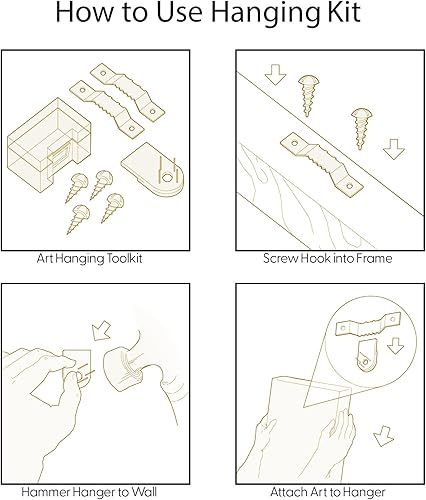 How to Use Hanging Kit

Art Hanging Toolkit

Screw Hook into Frame

Hammer Hanger to Wall

Attach Art to Hanger