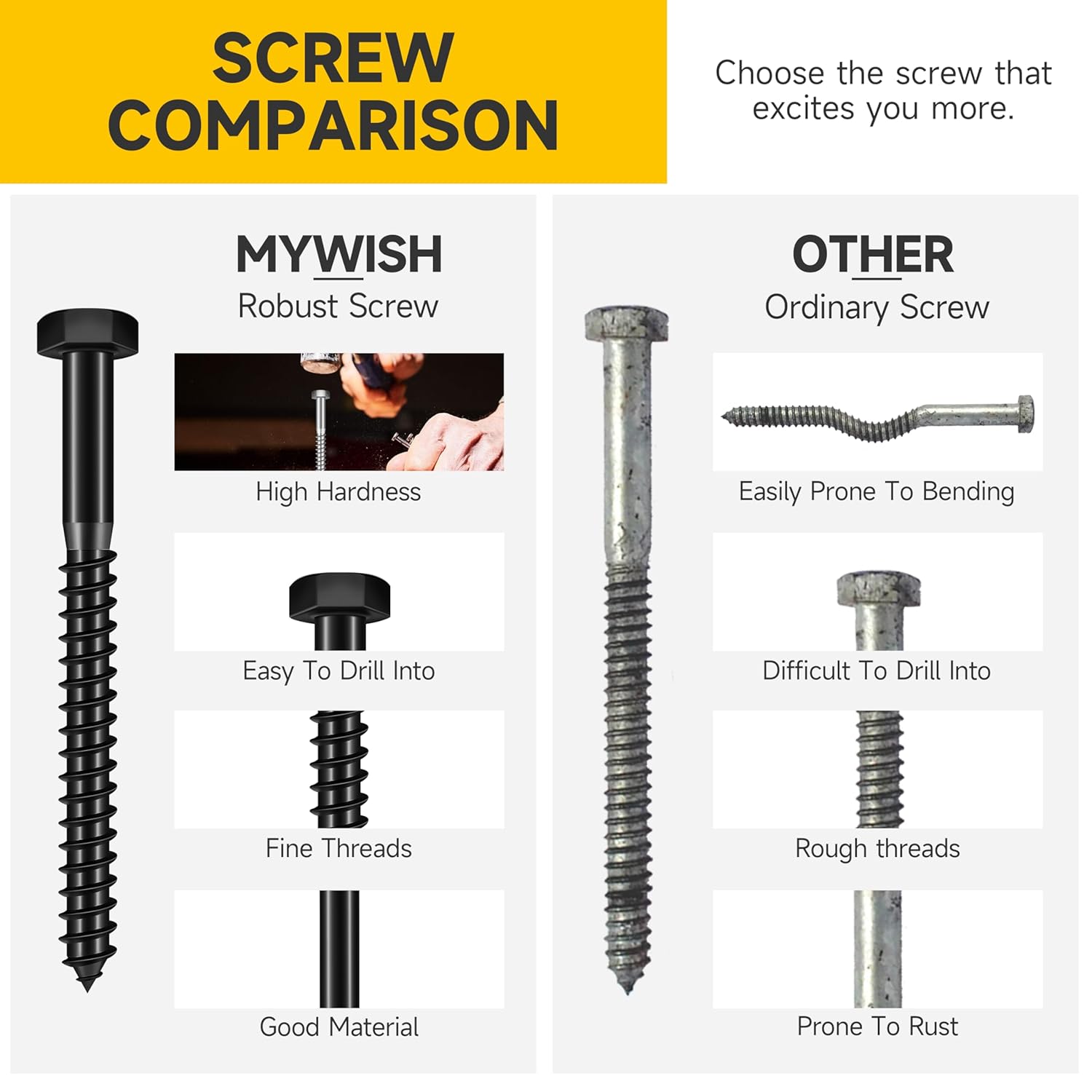 SCREW COMPARISON

Choose the screw that excites you more.

MYWISH
Robust Screw

High Hardness

Easy To Drill Into

Fine Threads

Good Material

OTHER
Ordinary Screw

Easily Prone To Bending

Difficult To Drill Into

Rough threads

Prone To Rust