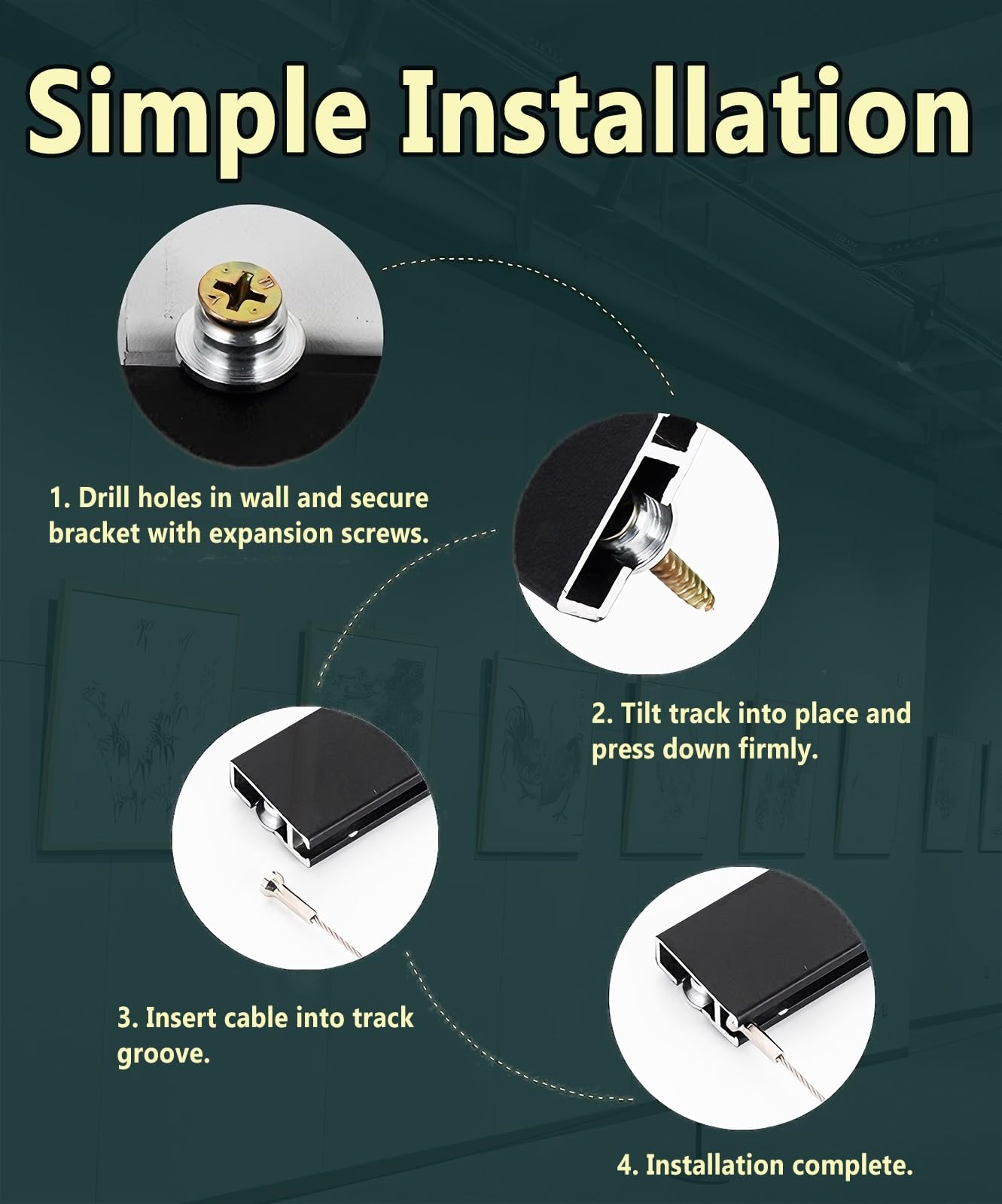 Simple Installation

1. Drill holes in wall and secure bracket with expansion screws.

2. Tilt track into place and press down firmly.

3. Insert cable into track groove.

4. Installation complete.