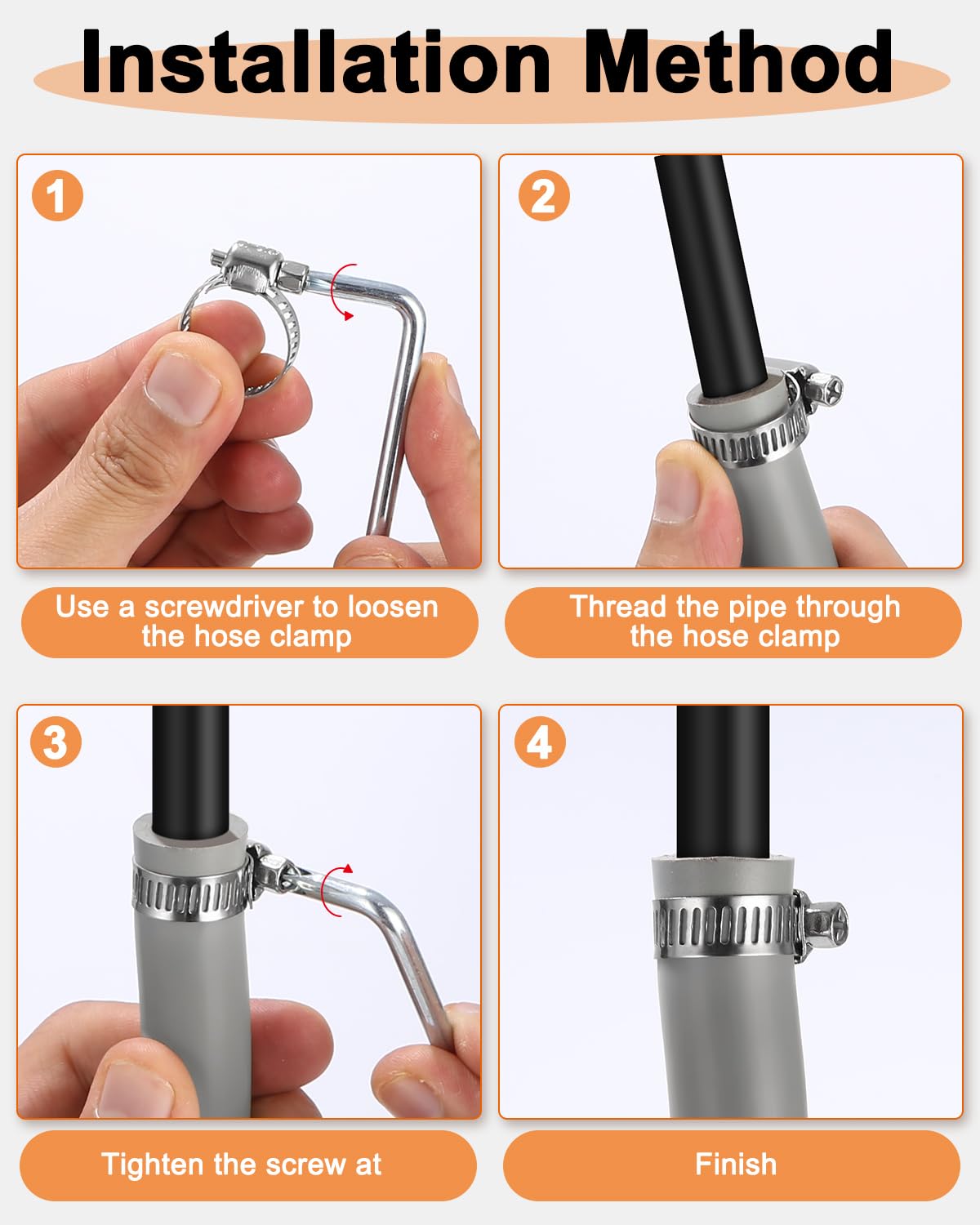 Installation Method

1

Use a screwdriver to loosen the hose clamp

2

Thread the pipe through the hose clamp

3

Tighten the screw at

4

Finish