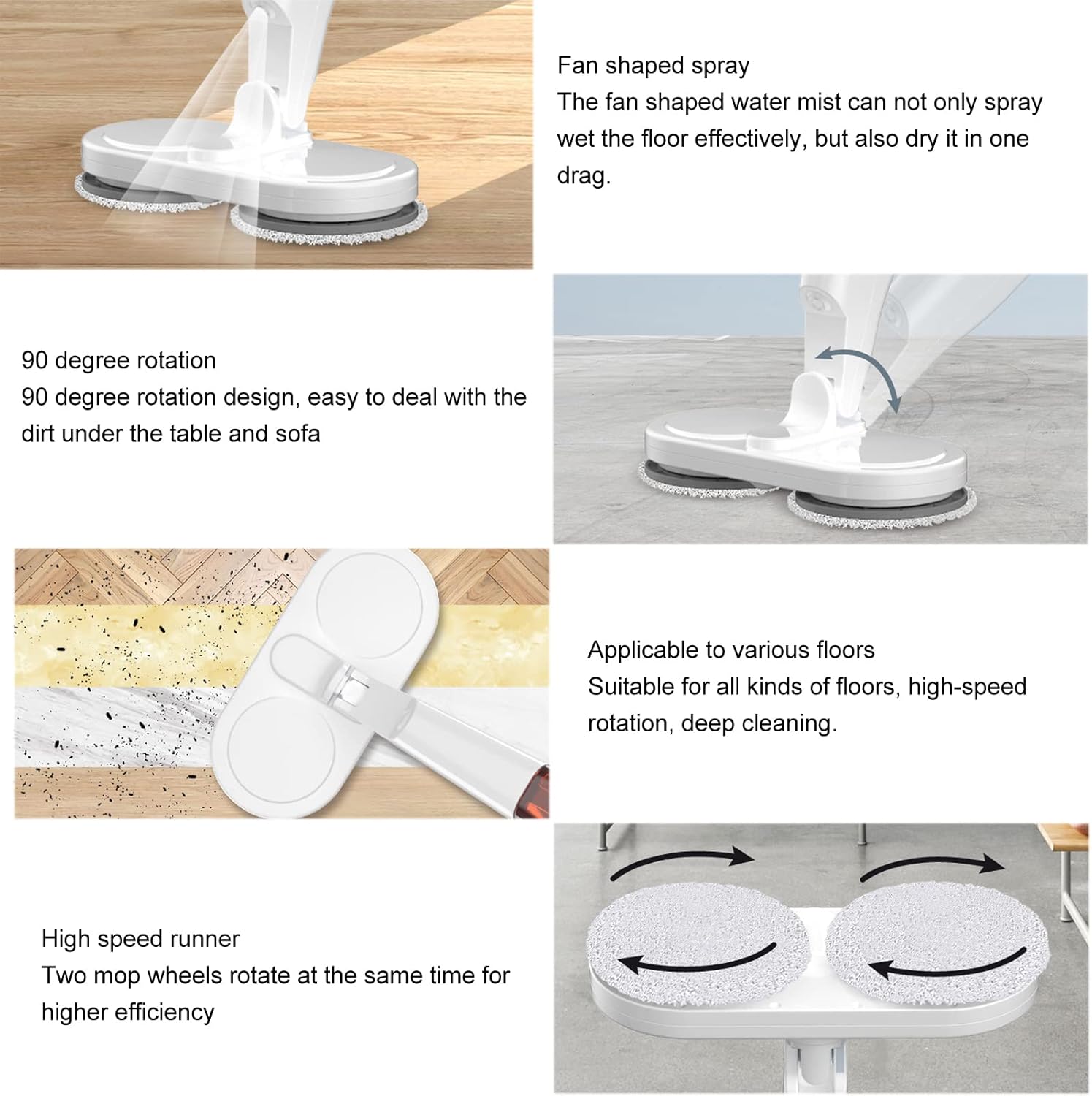 Fan shaped spray
The fan shaped water mist can not only spray wet the floor effectively, but also dry it in one drag.

90 degree rotation
90 degree rotation design, easy to deal with the dirt under the table and sofa

Applicable to various floors
Suitable for all kinds of floors, high-speed rotation, deep cleaning.

High speed runner
Two mop wheels rotate at the same time for higher efficiency