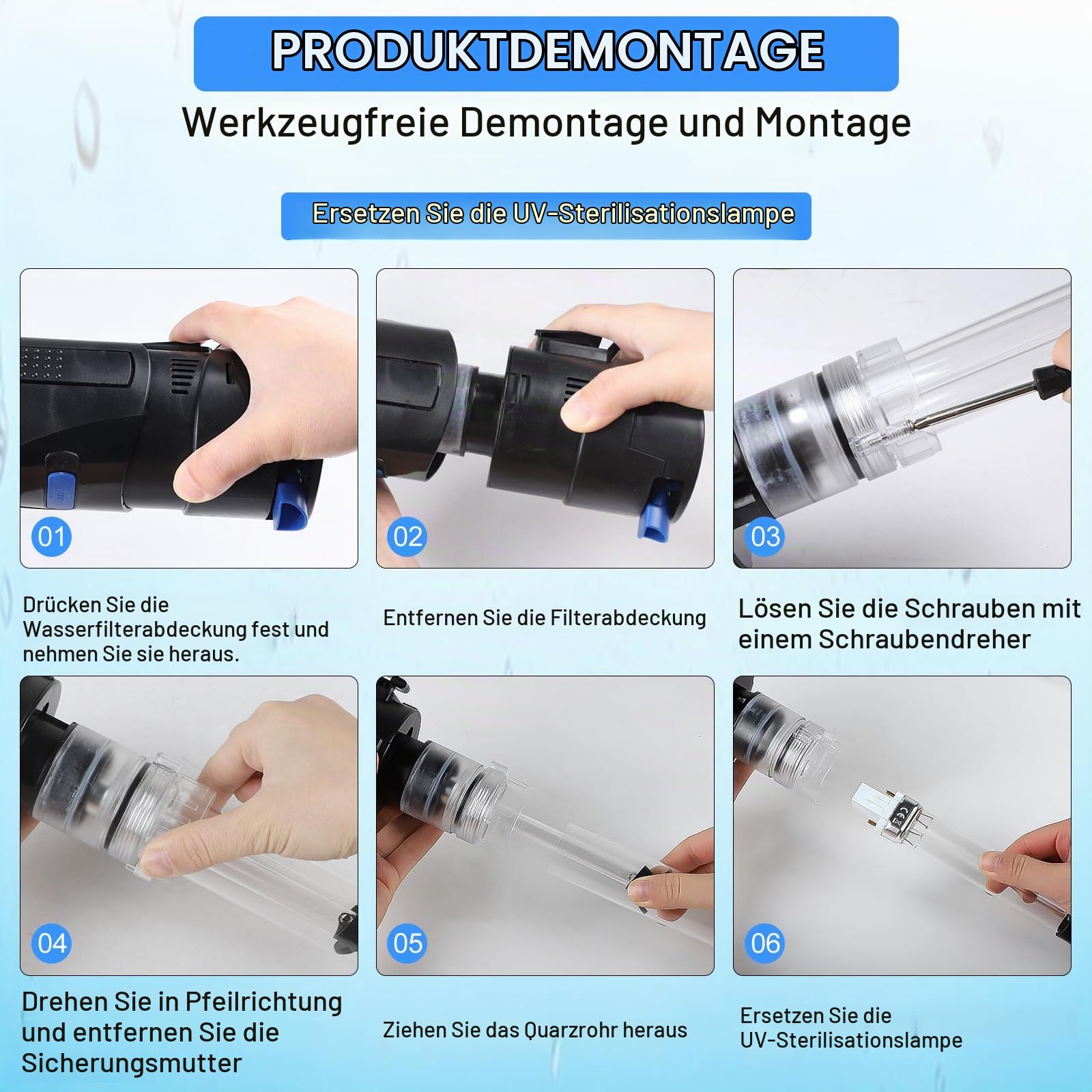 PRODUKTDEMONTAGE

Werkzeugfreie Demontage und Montage

Ersetzen Sie die UV-Sterilisationslampe

01

Drücken Sie die Wasserfilterabdeckung fest und nehmen Sie sie heraus.

02

Entfernen Sie die Filterabdeckung

03

Lösen Sie die Schrauben mit einem Schraubendreher

04

Drehen Sie in Pfeilrichtung und entfernen Sie die Sicherungsmutter

05

Ziehen Sie das Quarzrohr heraus

06

Ersetzen Sie die UV-Sterilisationslampe