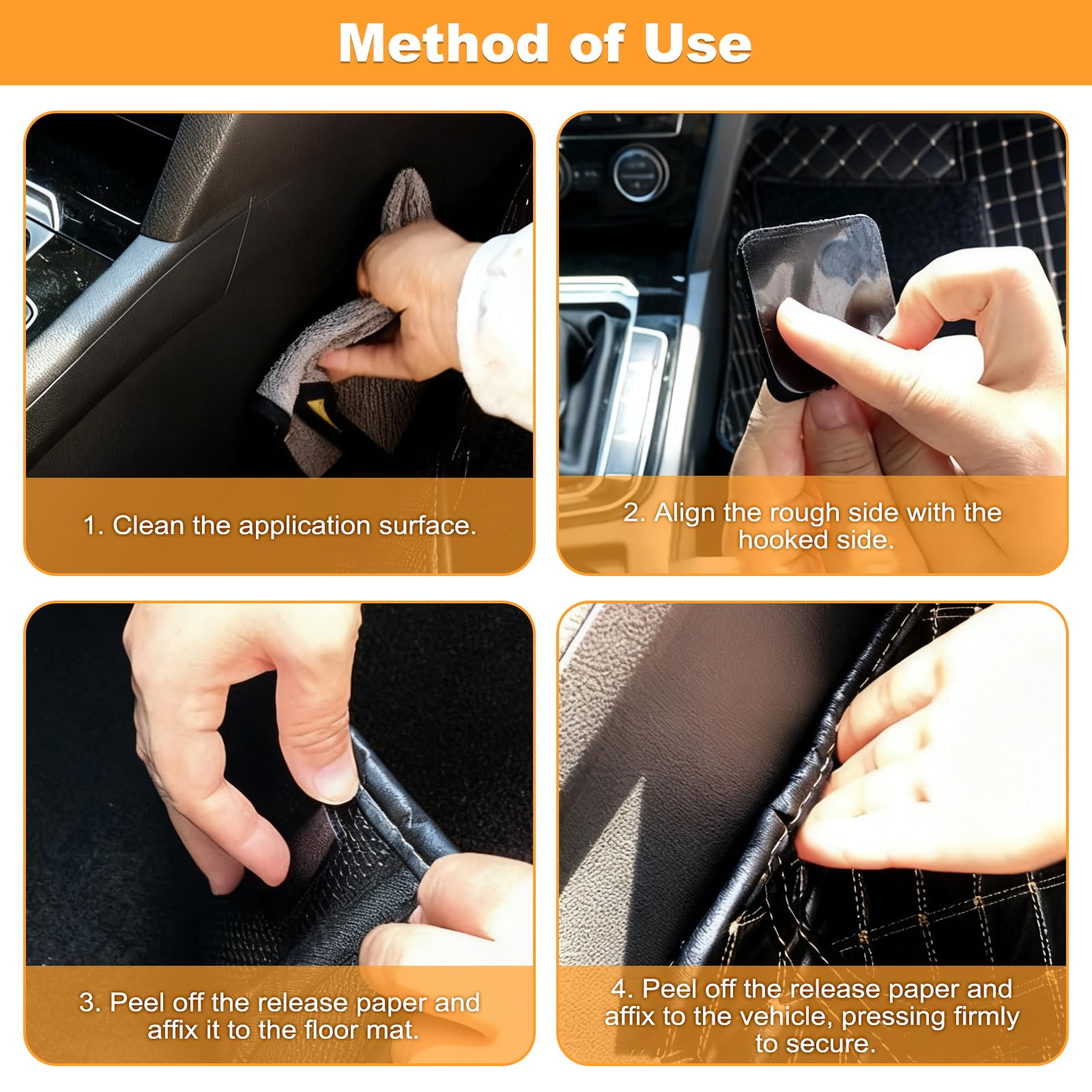 Method of Use

1. Clean the application surface.

2. Align the rough side with the hooked side.

3. Peel off the release paper and affix it to the floor mat.

4. Peel off the release paper and affix to the vehicle, pressing firmly to secure.