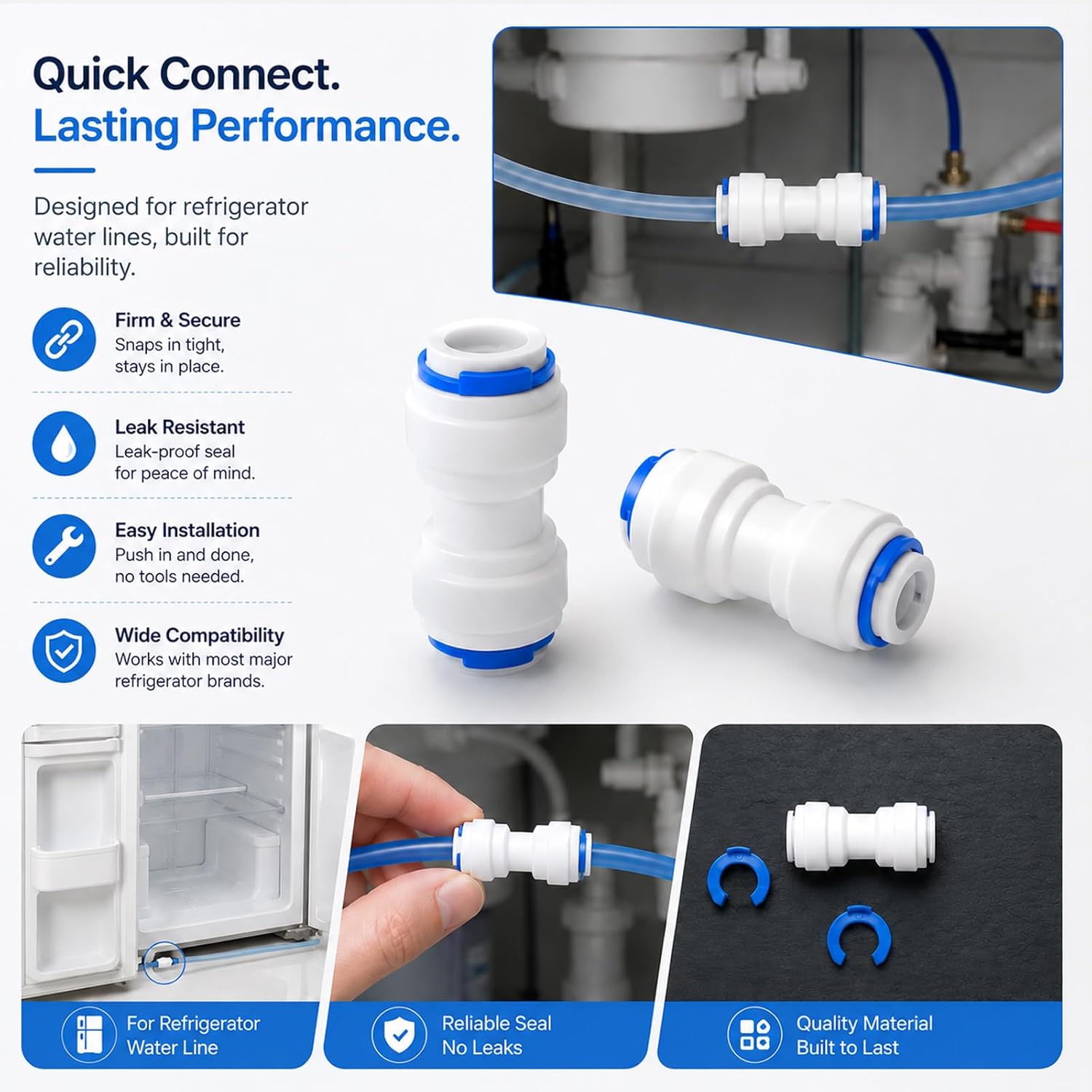 Quick Connect.
Lasting Performance.

Designed for refrigerator water lines, built for reliability.

Firm & Secure
Snaps in tight, stays in place.

Leak Resistant
Leak-proof seal for peace of mind.

Easy Installation
Push in and done, no tools needed.

Wide Compatibility
Works with most major refrigerator brands.

For Refrigerator Water Line

Reliable Seal No Leaks

Quality Material Built to Last