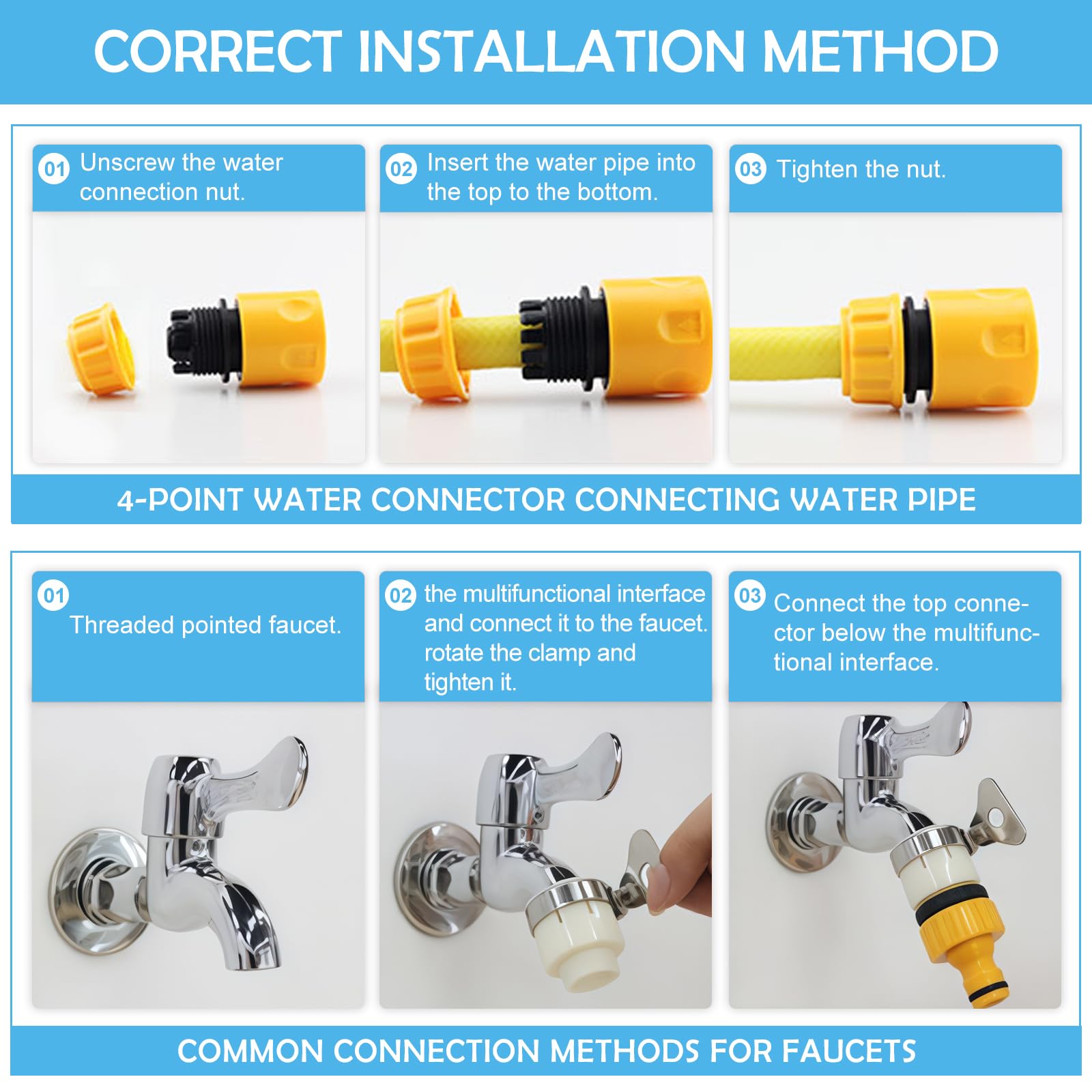 CORRECT INSTALLATION METHOD

01 Unscrew the water connection nut.

02 Insert the water pipe into the top to the bottom.

03 Tighten the nut.

4-POINT WATER CONNECTOR CONNECTING WATER PIPE

01 Threaded pointed faucet.

02 the multifunctional interface and connect it to the faucet. rotate the clamp and tighten it.

03 Connect the top connector below the multifunctional interface.

COMMON CONNECTION METHODS FOR FAUCETS