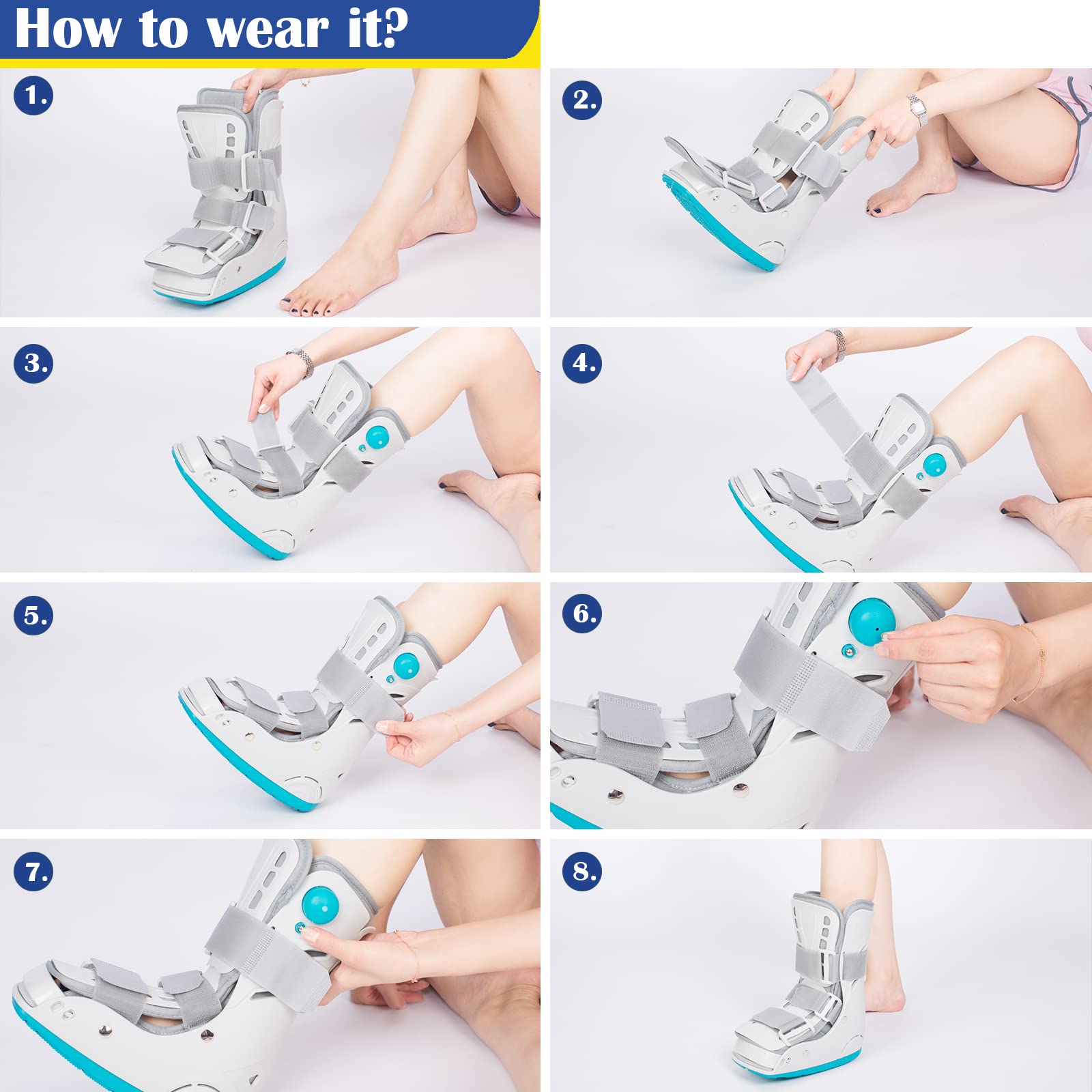 How to wear it?

1.

2.

3.

4.

5.

6.

7.

8.