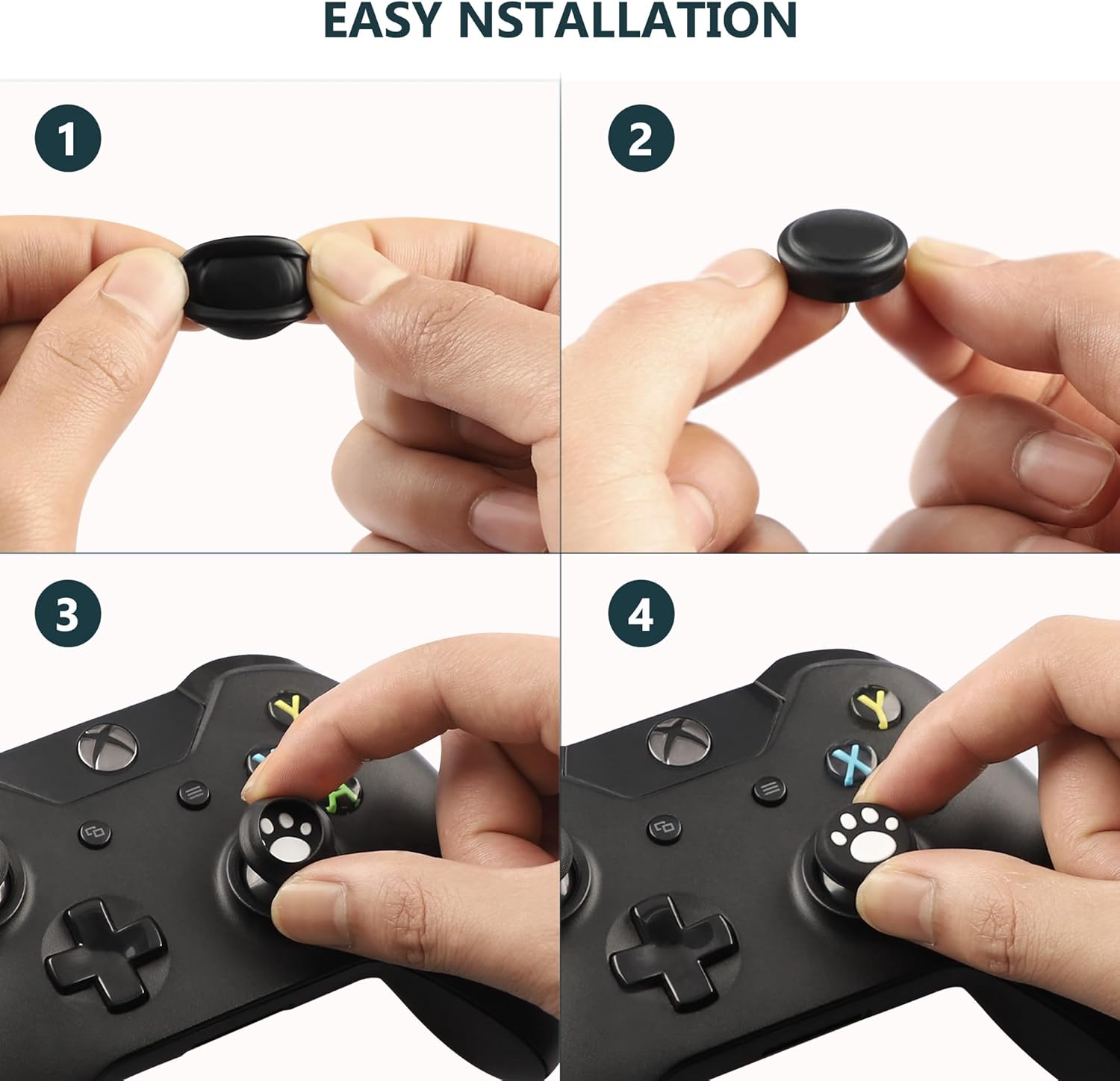 EASY NSTALLATION

1

2

3

Y

X

4

Y

X