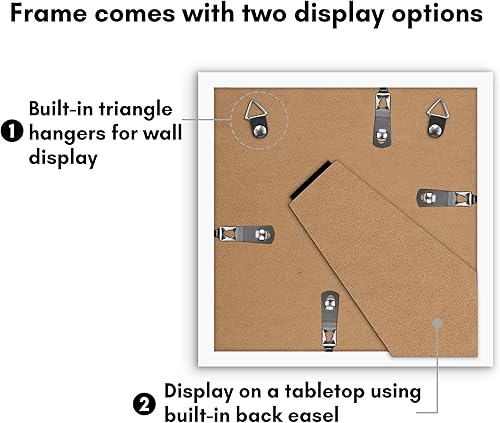 Frame comes with two display options

1 Built-in triangle hangers for wall display

2 Display on a tabletop using built-in back easel