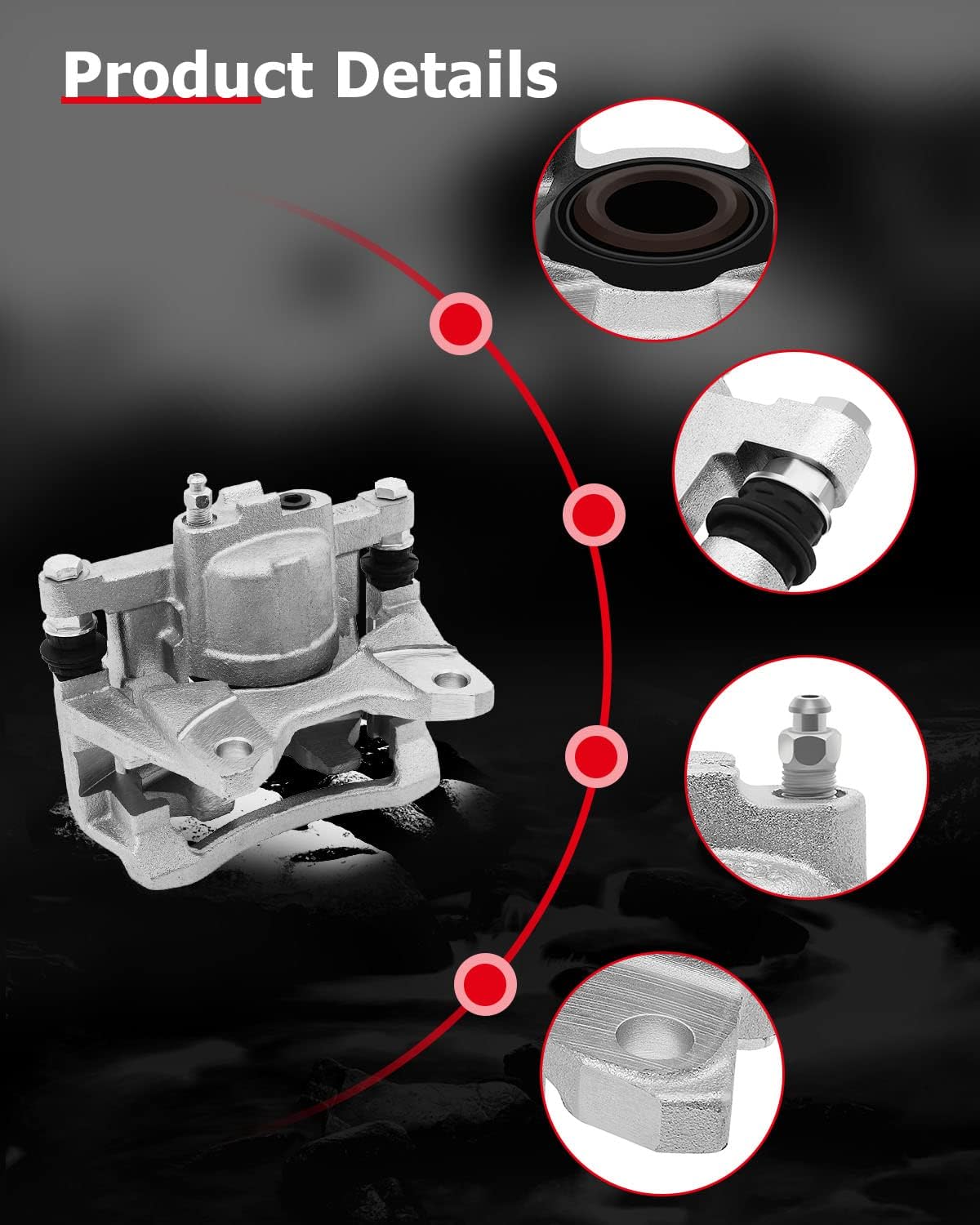 Product Details