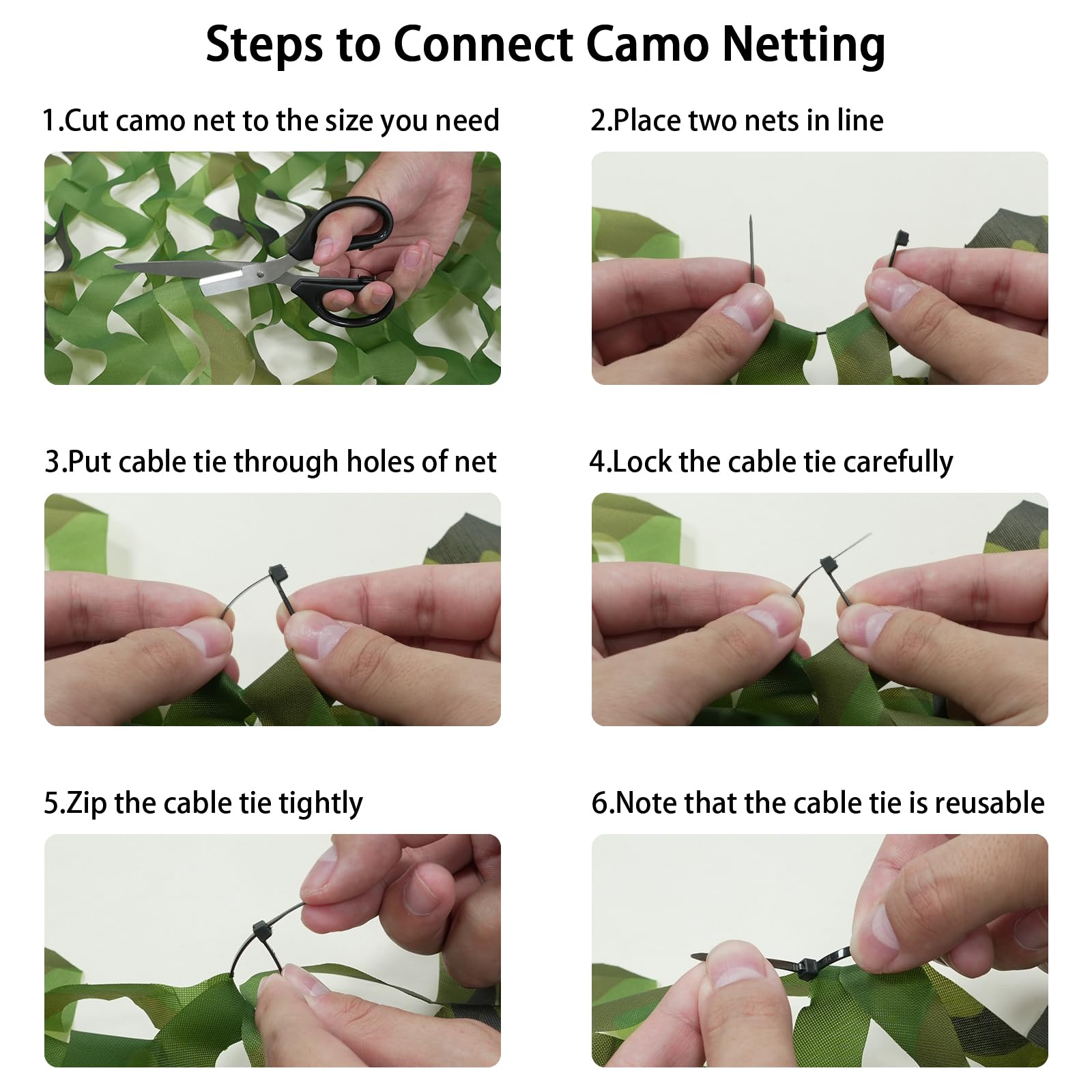 Steps to Connect Camo Netting

1.Cut camo net to the size you need

2.Place two nets in line

3.Put cable tie through holes of net

4.Lock the cable tie carefully

5.Zip the cable tie tightly

6.Note that the cable tie is reusable