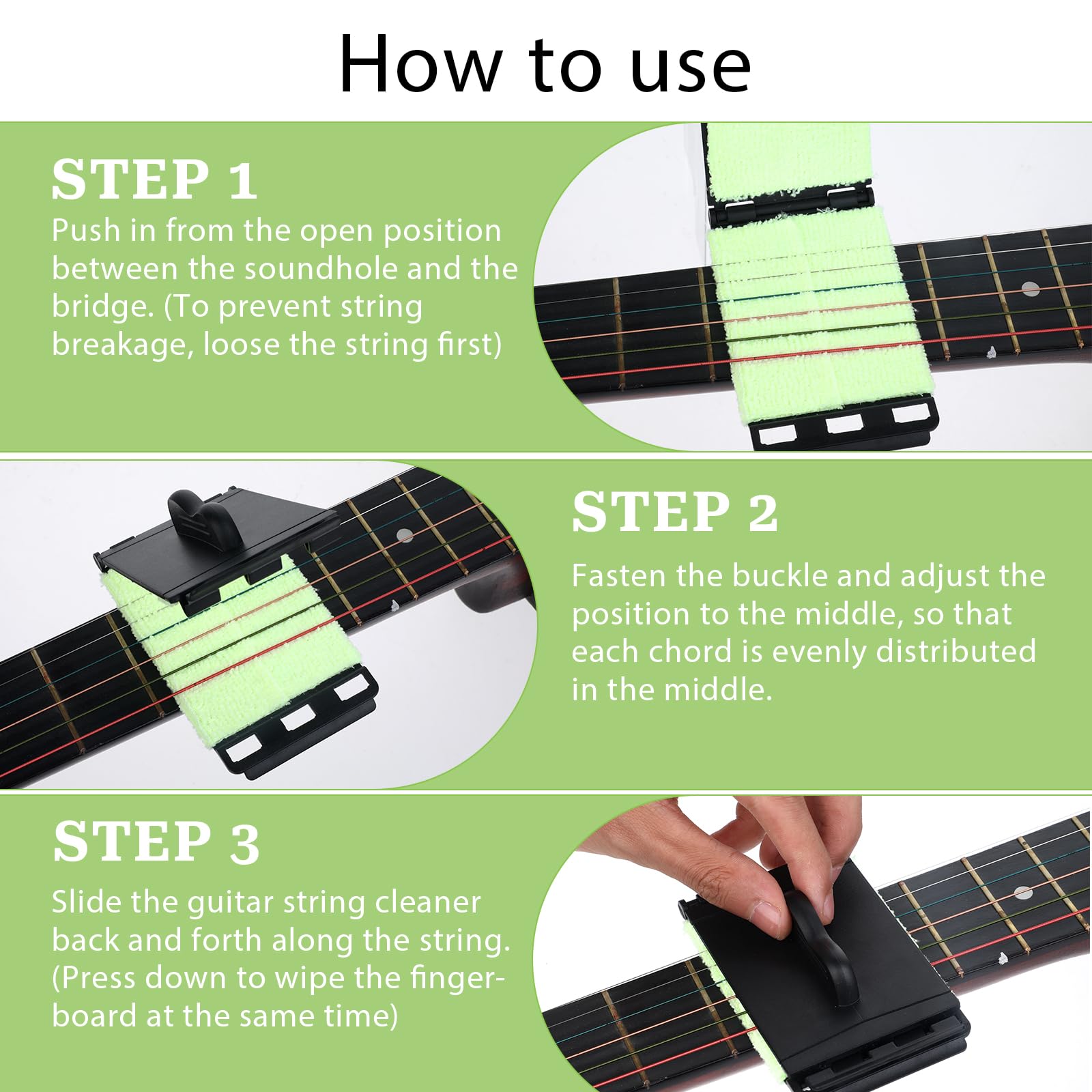 How to use

STEP 1
Push in from the open position between the soundhole and the bridge. (To prevent string breakage, loose the string first)

STEP 2
Fasten the buckle and adjust the position to the middle, so that each chord is evenly distributed in the middle.

STEP 3
Slide the guitar string cleaner back and forth along the string. (Press down to wipe the fingerboard at the same time)