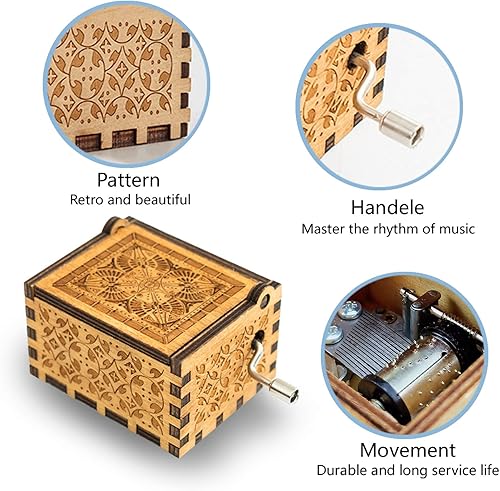 Pattern
Retro and beautiful

Handele
Master the rhythm of music

Movement
Durable and long service life