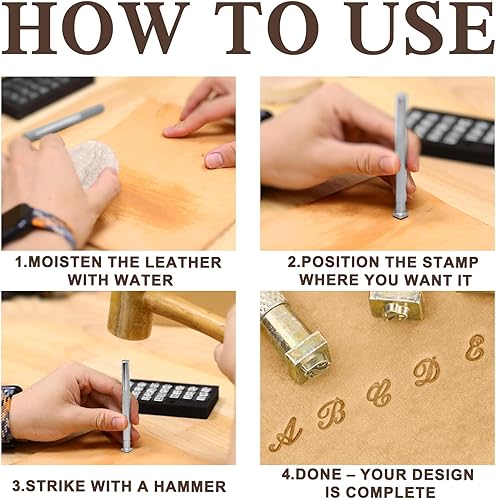 HOW TO USE

1.MOISTEN THE LEATHER WITH WATER

2.POSITION THE STAMP WHERE YOU WANT IT

3.STRIKE WITH A HAMMER

A B C D E

4.DONE – YOUR DESIGN IS COMPLETE