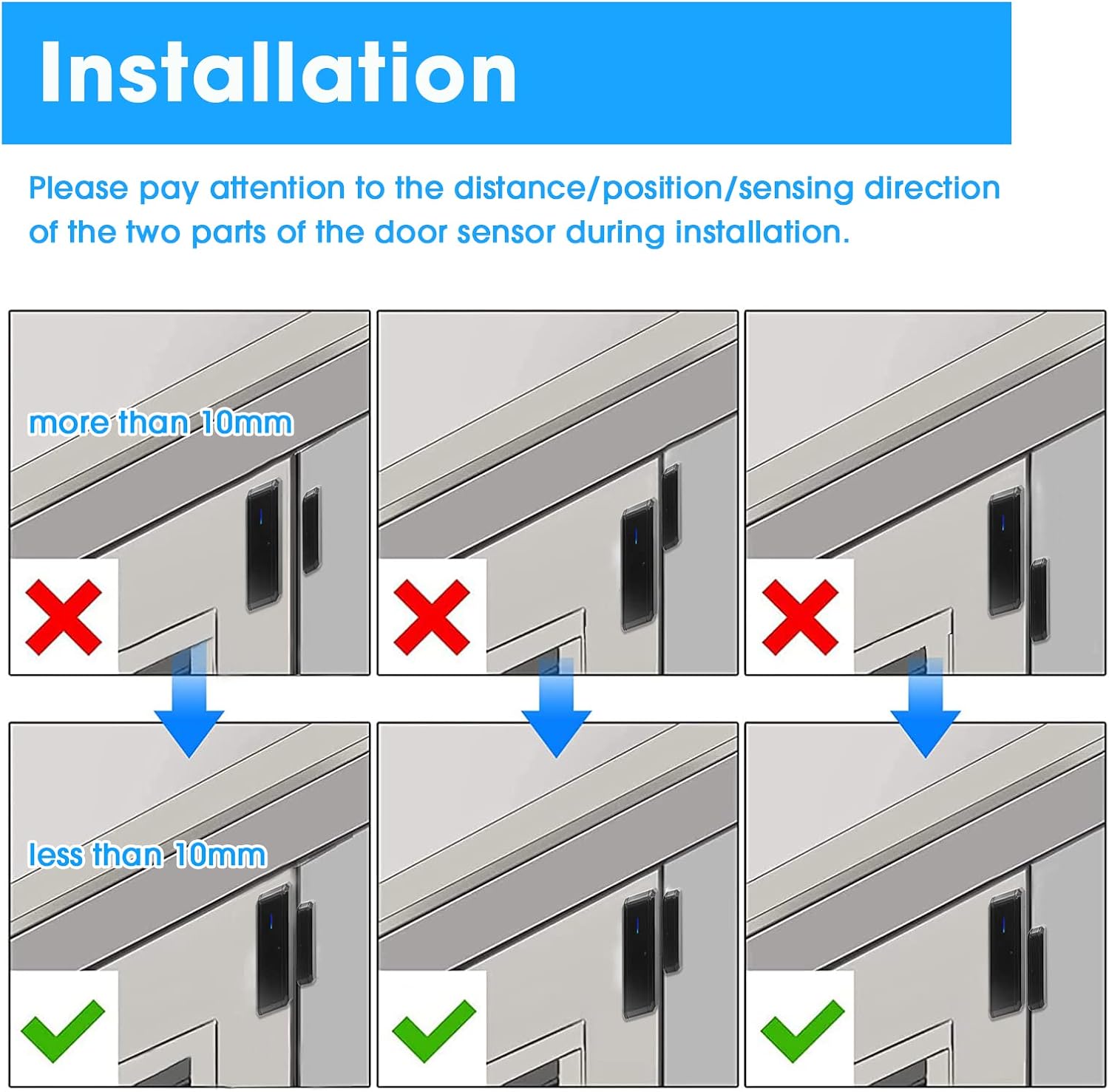 Installation

Please pay attention to the distance/position/sensing direction of the two parts of the door sensor during installation.

more than 10mm

less than 10mm