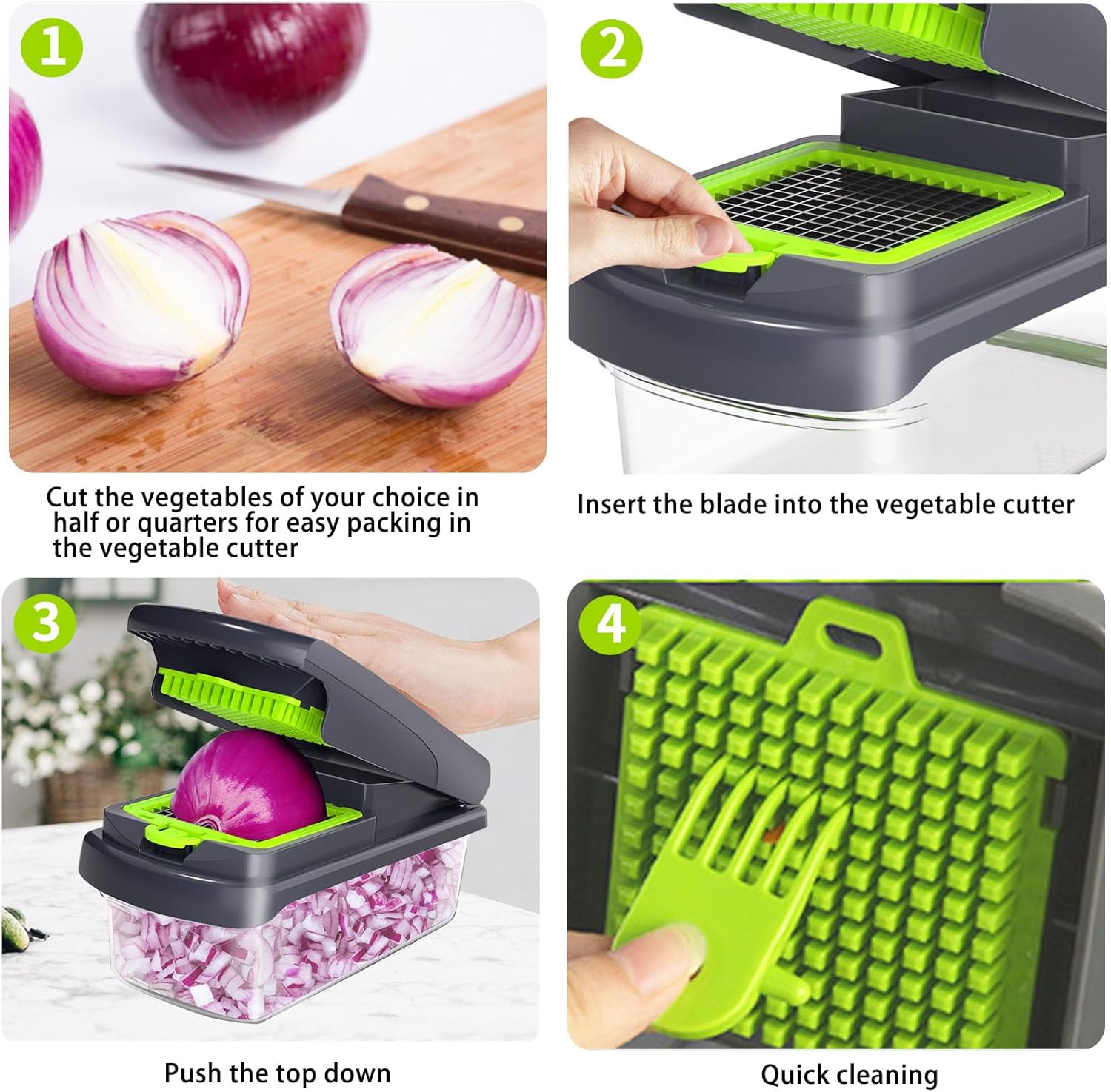 1

Cut the vegetables of your choice in half or quarters for easy packing in the vegetable cutter

2

Insert the blade into the vegetable cutter

3

Push the top down

4

Quick cleaning