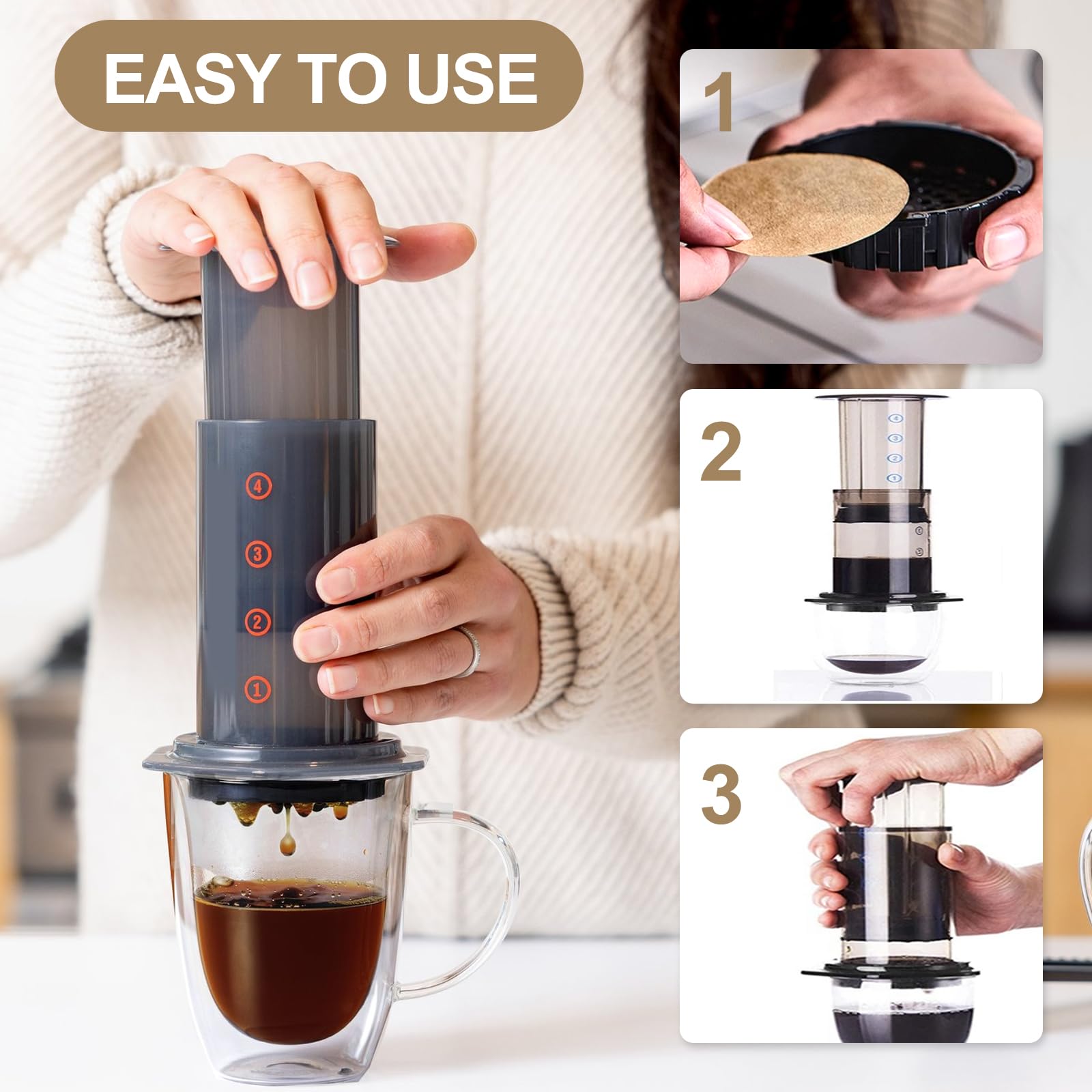 EASY TO USE

4
3
2
1

1

2

4
3
2
1

3