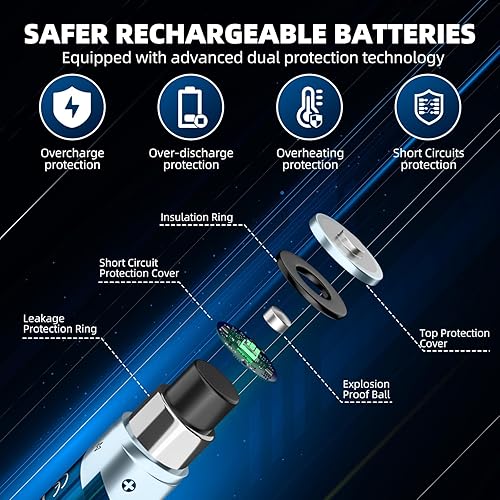 SAFER RECHARGEABLE BATTERIES
Equipped with advanced dual protection technology

Overcharge protection

Over-discharge protection

Overheating protection

Short Circuits protection

Insulation Ring

Short Circuit Protection Cover

Leakage Protection Ring

Top Protection Cover

Explosion Proof Ball