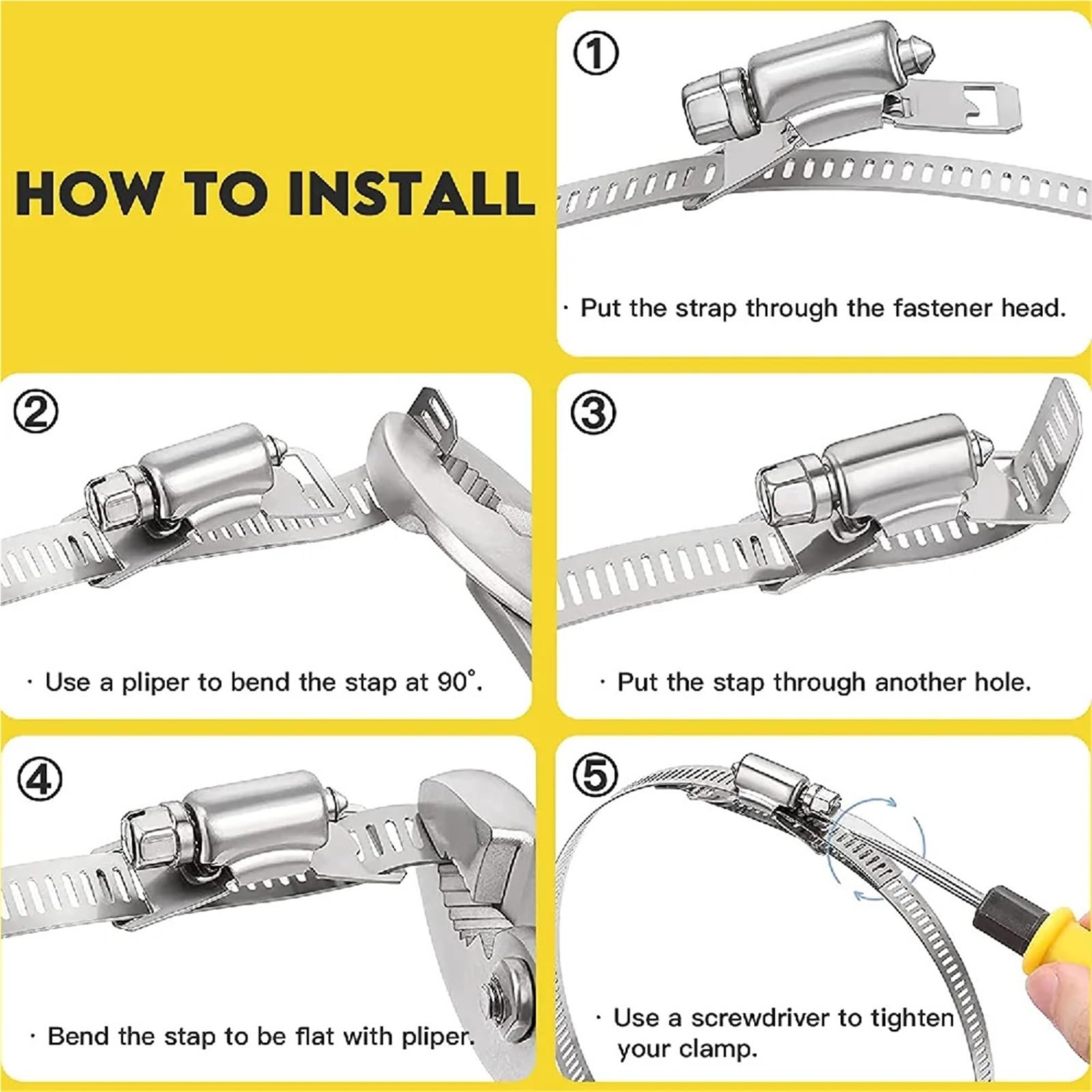 HOW TO INSTALL

①

· Put the strap through the fastener head.

②

· Use a pliper to bend the stap at 90°.

③

· Put the stap through another hole.

④

· Bend the stap to be flat with pliper.

⑤

· Use a screwdriver to tighten your clamp.