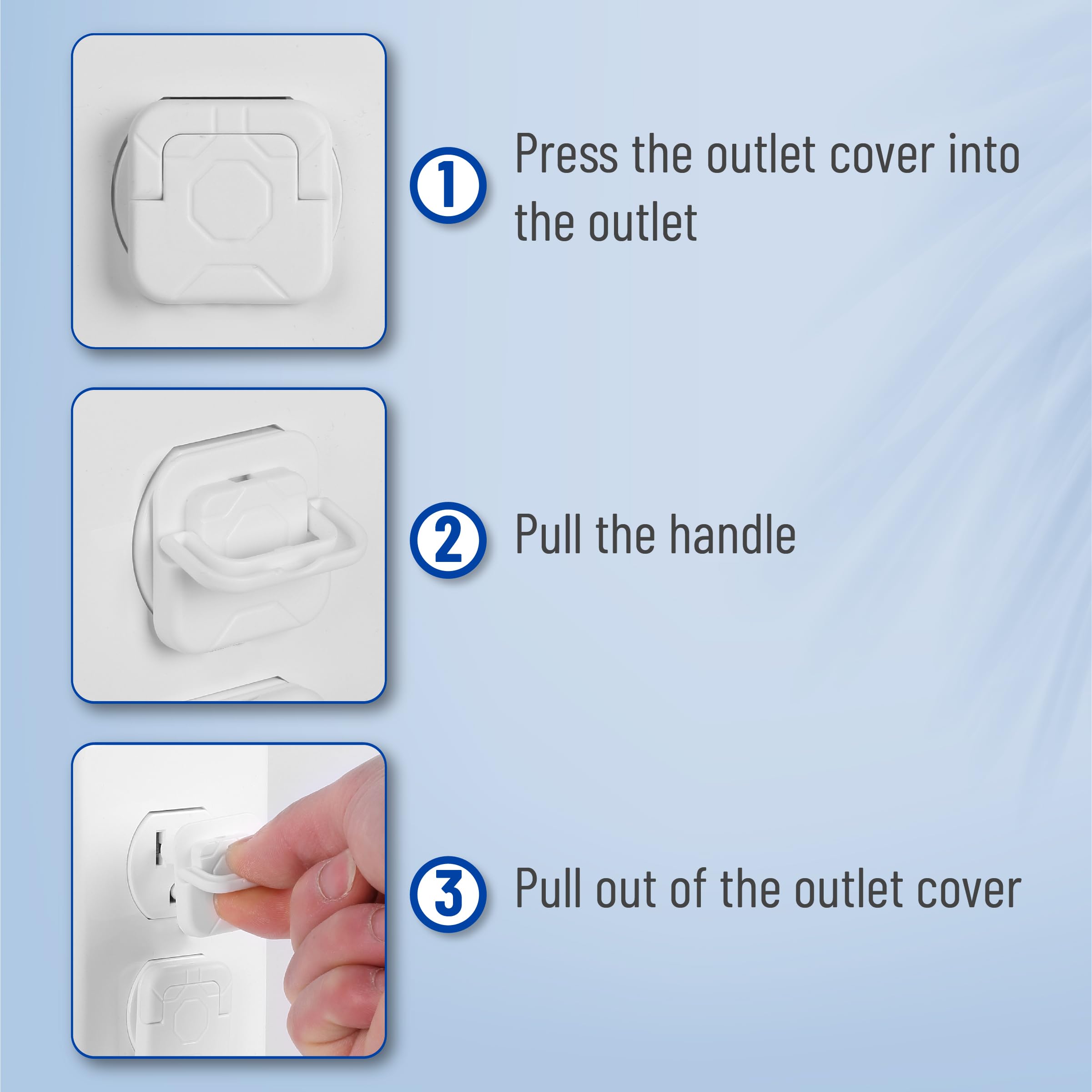 1 Press the outlet cover into the outlet

2 Pull the handle

3 Pull out of the outlet cover