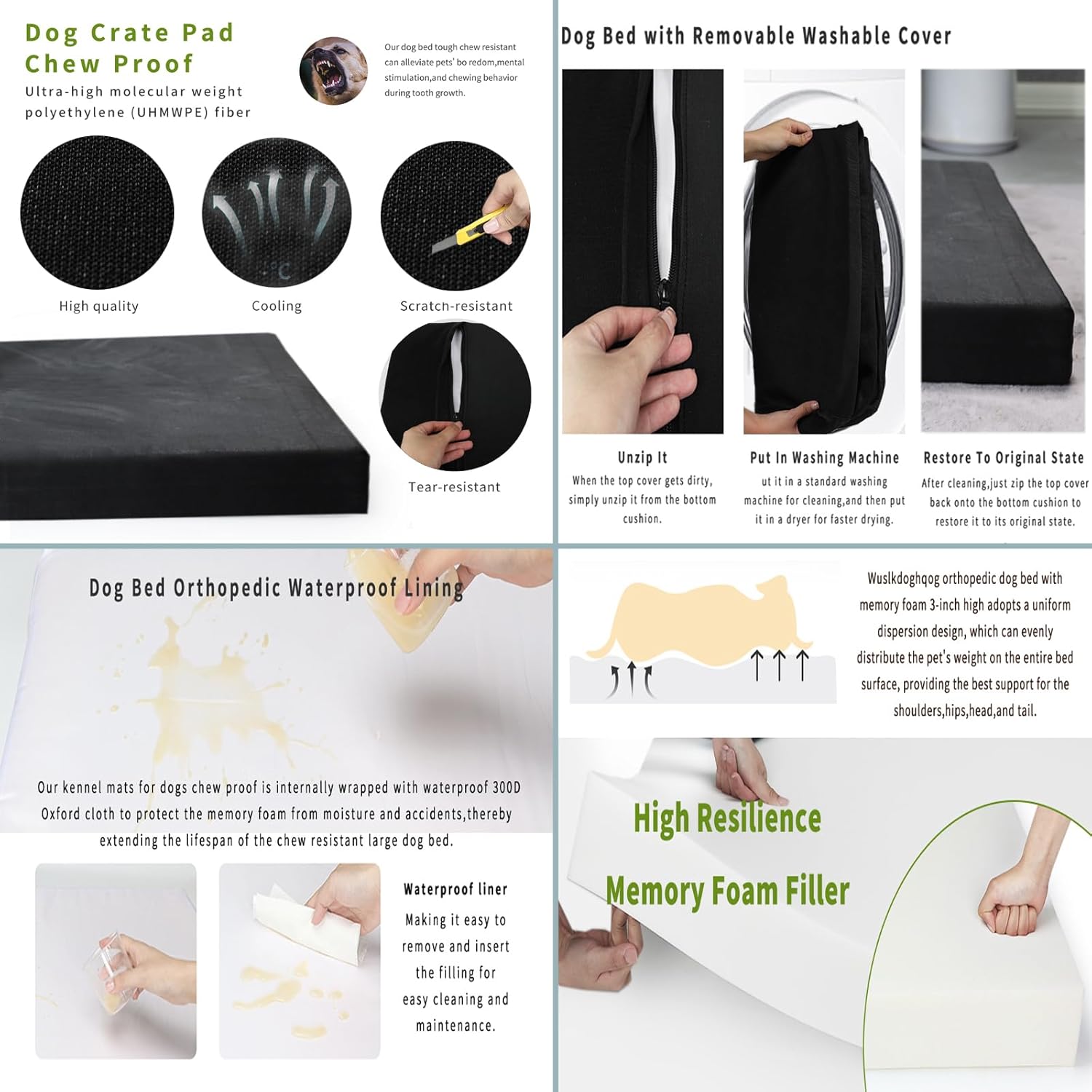 Dog Crate Pad
Chew Proof

Ultra-high molecular weight polyethylene (UHMWPE) fiber

Our dog bed tough chew resistant can alleviate pets' bo redom,mental stimulation,and chewing behavior during tooth growth.

°C

High quality

Cooling

Scratch-resistant

Tear-resistant

Dog Bed with Removable Washable Cover

Unzip It

When the top cover gets dirty, simply unzip it from the bottom cushion.

Put In Washing Machine

ut it in a standard washing machine for cleaning,and then put it in a dryer for faster drying.

Restore To Original State

After cleaning,just zip the top cover back onto the bottom cushion to restore it to its original state.

Dog Bed Orthopedic Waterproof Lining

Our kennel mats for dogs chew proof is internally wrapped with waterproof 300D Oxford cloth to protect the memory foam from moisture and accidents,thereby extending the lifespan of the chew resistant large dog bed.

Waterproof liner

Making it easy to remove and insert the filling for easy cleaning and maintenance.

Wuslkdoghqog orthopedic dog bed with memory foam 3-inch high adopts a uniform dispersion design, which can evenly distribute the pet's weight on the entire bed surface, providing the best support for the shoulders,hips,head,and tail.

High Resilience

Memory Foam Filler