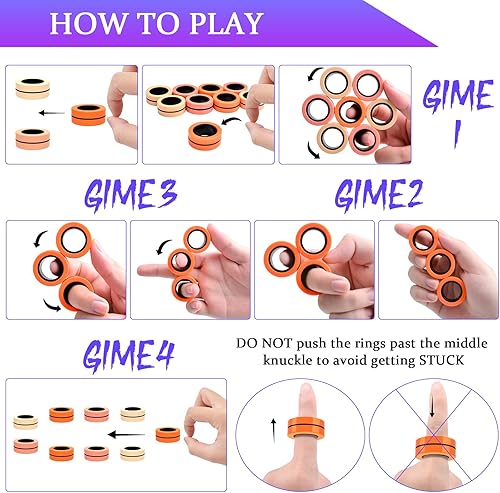 HOW TO PLAY

GIME 1

GIME3

GIME2

GIME4

DO NOT push the rings past the middle knuckle to avoid getting STUCK