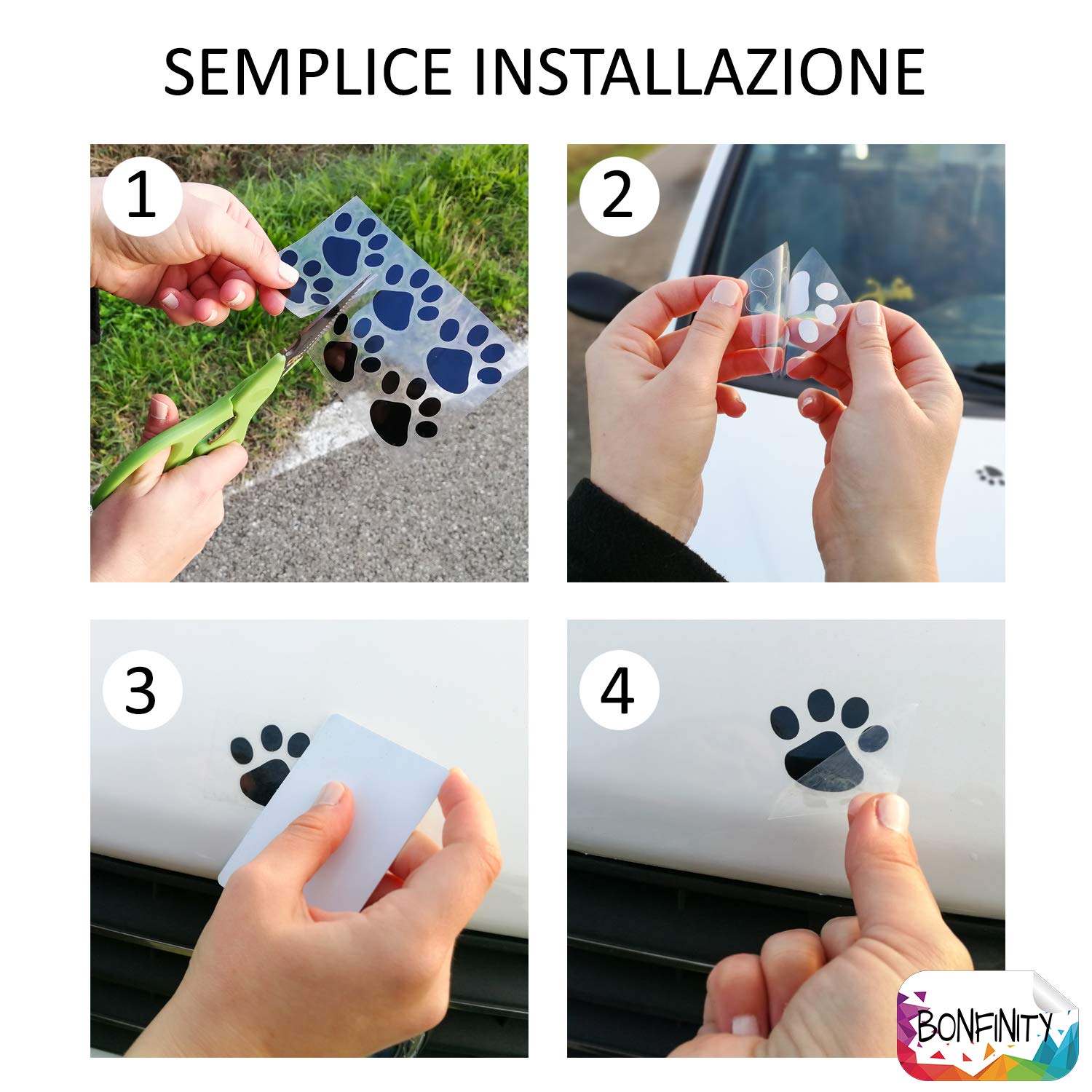 SEMPLICE INSTALLAZIONE

1

2

3

4

BONFINITY