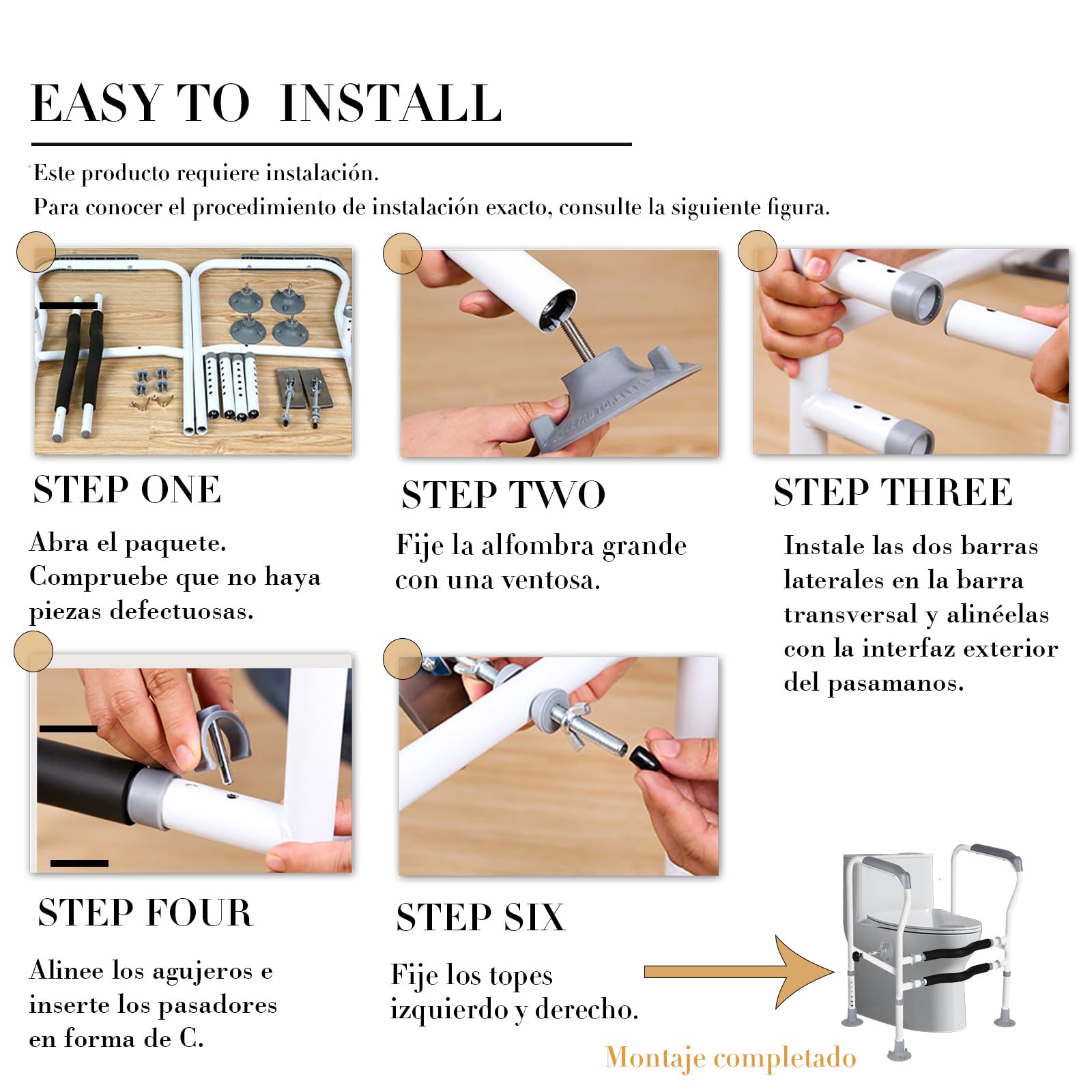 EASY TO INSTALL

Este producto requiere instalación.
Para conocer el procedimiento de instalación exacto, consulte la siguiente figura.

STEP ONE

Abra el paquete.
Compruebe que no haya piezas defectuosas.

STEP TWO

Fije la alfombra grande con una ventosa.

STEP THREE

Instale las dos barras laterales en la barra transversal y alinéelas con la interfaz exterior del pasamanos.

STEP FOUR

Alinee los agujeros e inserte los pasadores en forma de C.

STEP SIX

Fije los topes izquierdo y derecho.

Montaje completado